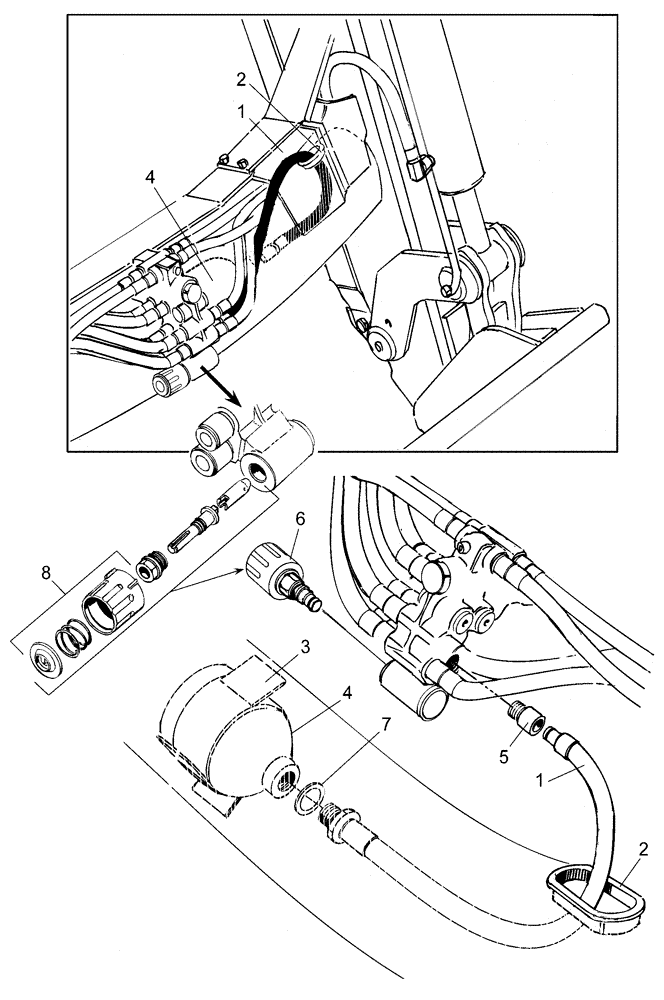 2
1
4
6
8
3
4
7
5
1
2