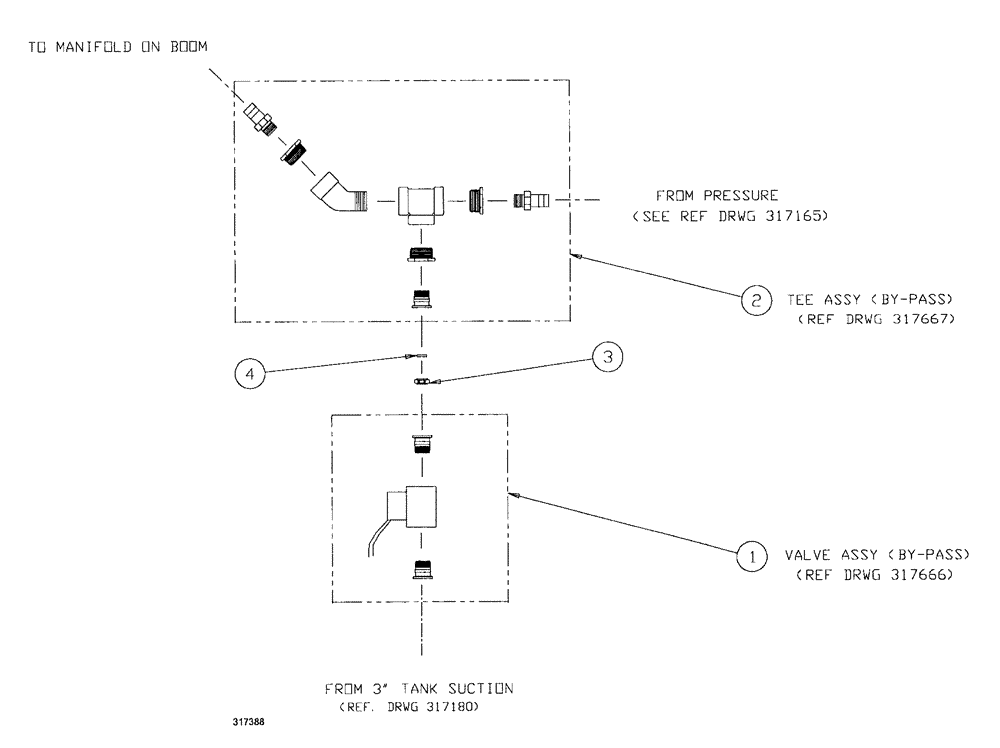 TO MANIFOLD ON BOOM

FROM PRESSURE
(SEE REF DRWG 317165)

2 TEE ASSY (BY-PASS)
(REF DRWG 317667)

4

3

1 VALVE ASSY (BY-PASS)
(REF DRWG 317666)

FROM 3" TANK SUCTION
(REF. DRWG 317180)

317388