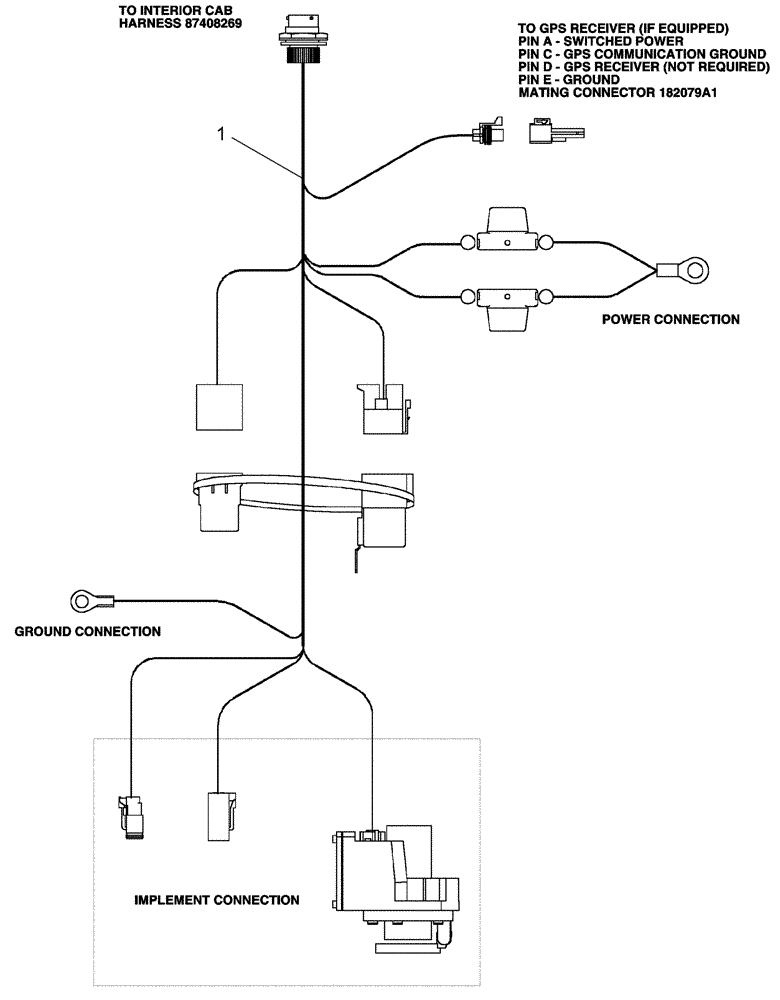 TO INTERIOR CAB
HARNESS 87408269

TO GPS RECEIVER (IF EQUIPPED)
PIN A - SWITCHED POWER
PIN C - GPS COMMUNICATION GROUND
PIN D - GPS RECEIVER (NOT REQUIRED)
PIN E - GROUND
MATING CONNECTOR 182079A1

1

POWER CONNECTION

GROUND CONNECTION

IMPLEMENT CONNECTION