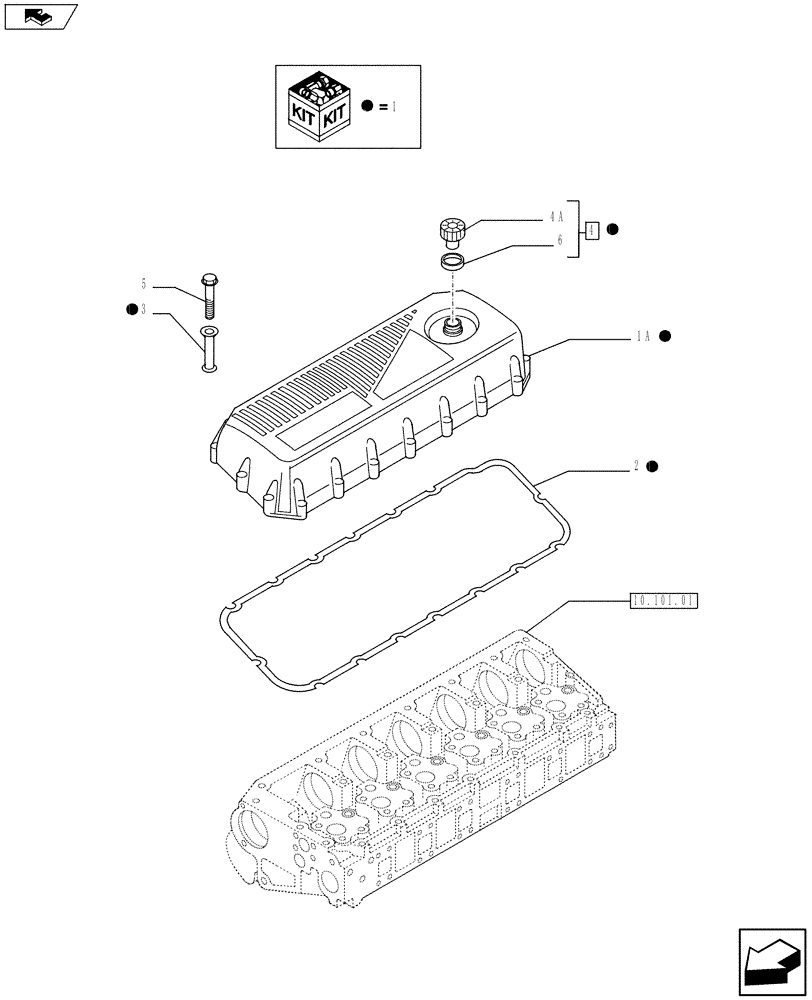 KIT KIT ● = 1

4 A
6
4 ●

5
● 3

1 A ●

2 ●

10.101.01