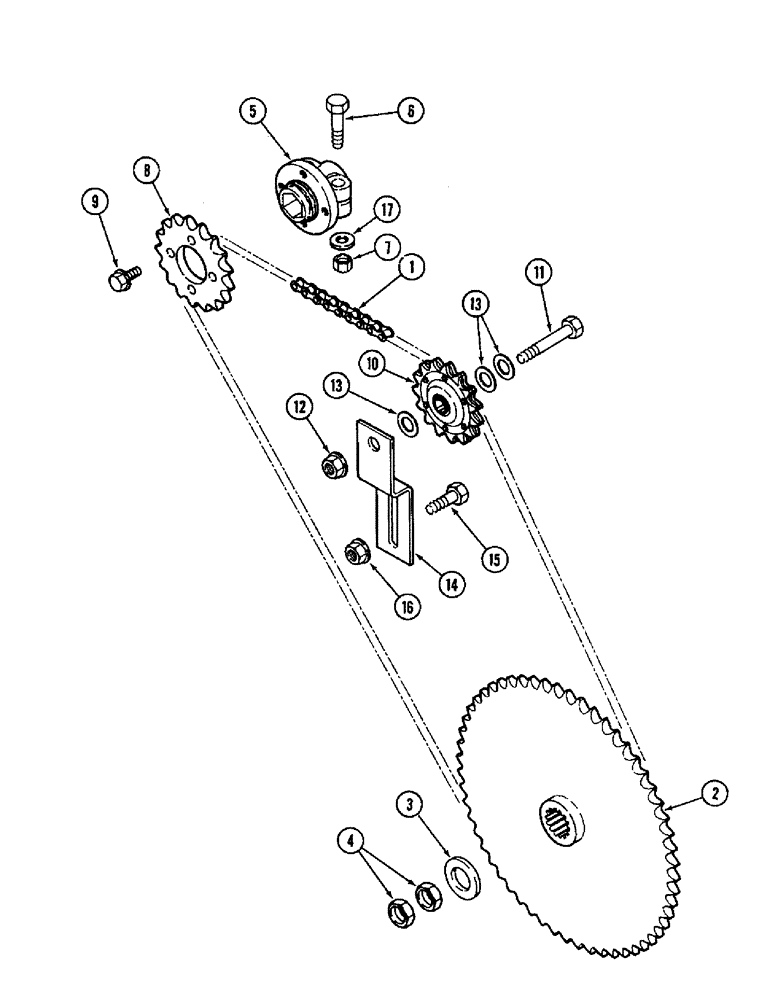 5
6
8
9
17
7
1
11
13
10
13
12
15
14
16
2
3
4