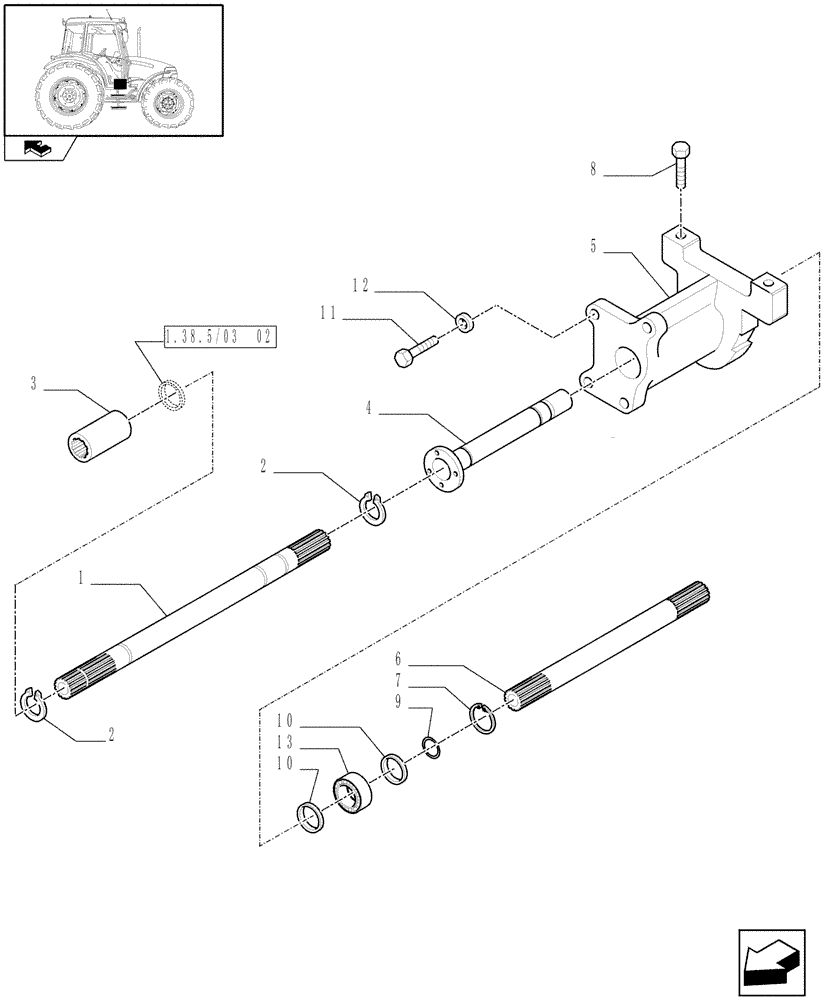 8
5
12
11
1.38.5/03 02
3
4
2
1
6
7
9
10
13
10
2