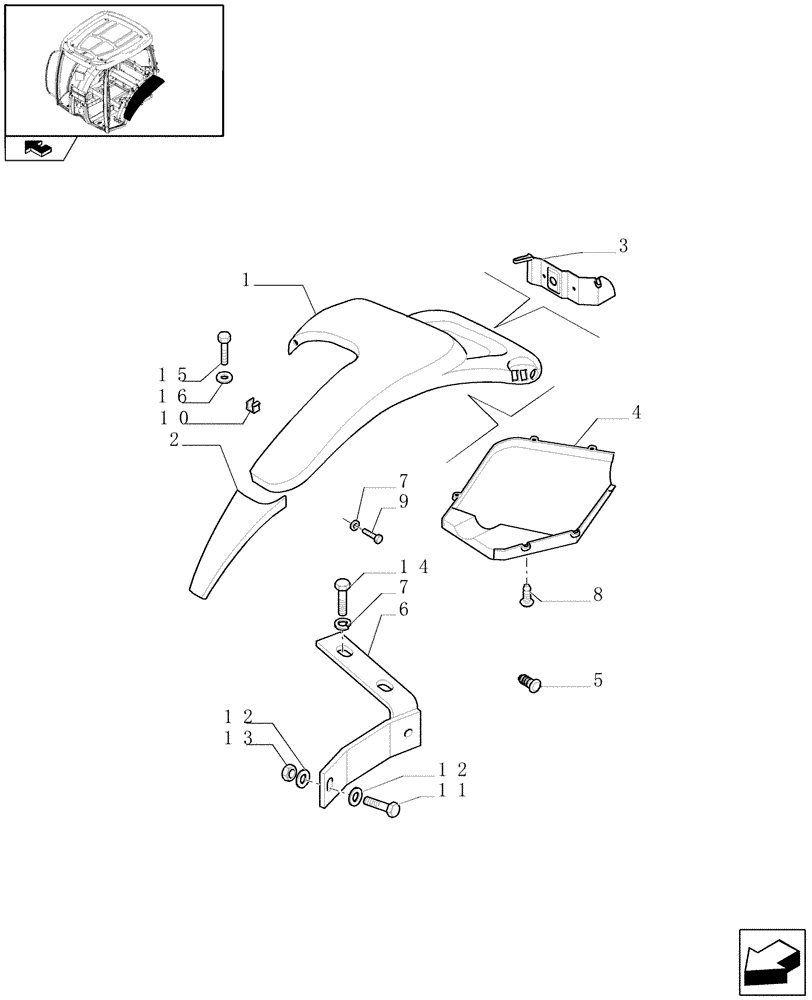 3
1
15
16
10
2
4
7
9
14
7
6
8
5
12
13
12
11