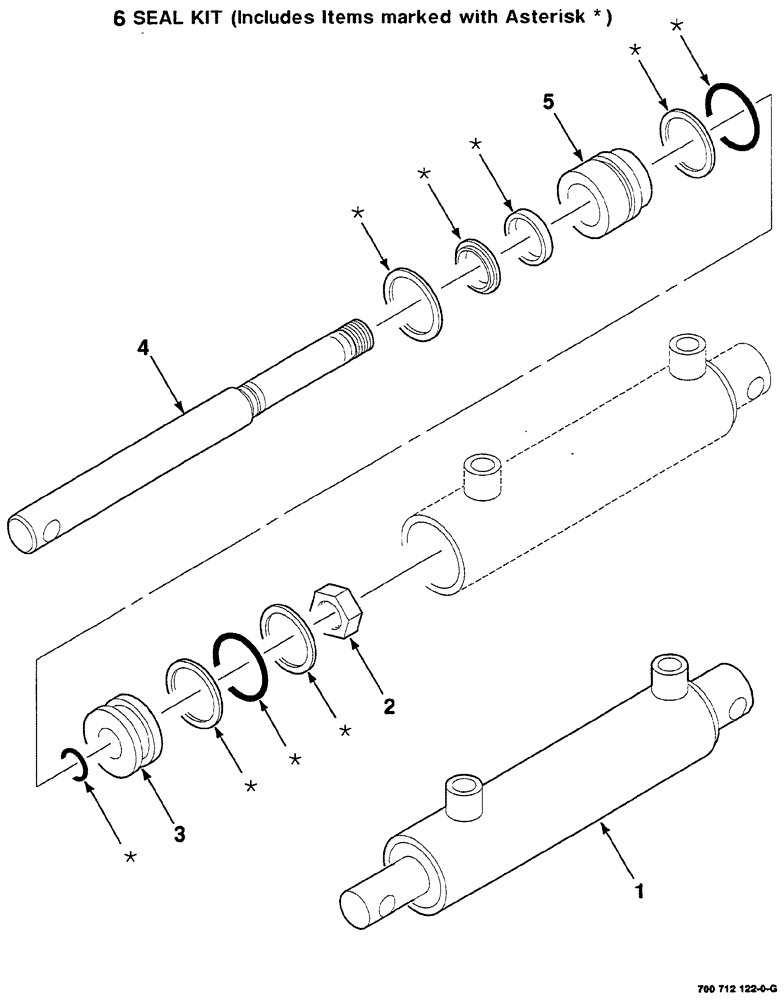 6 SEAL KIT (Includes Items marked with Asterisk * )

*

*

5

*

*

*

4

2

*

*

*

3

*

1

700 712 122-0-G