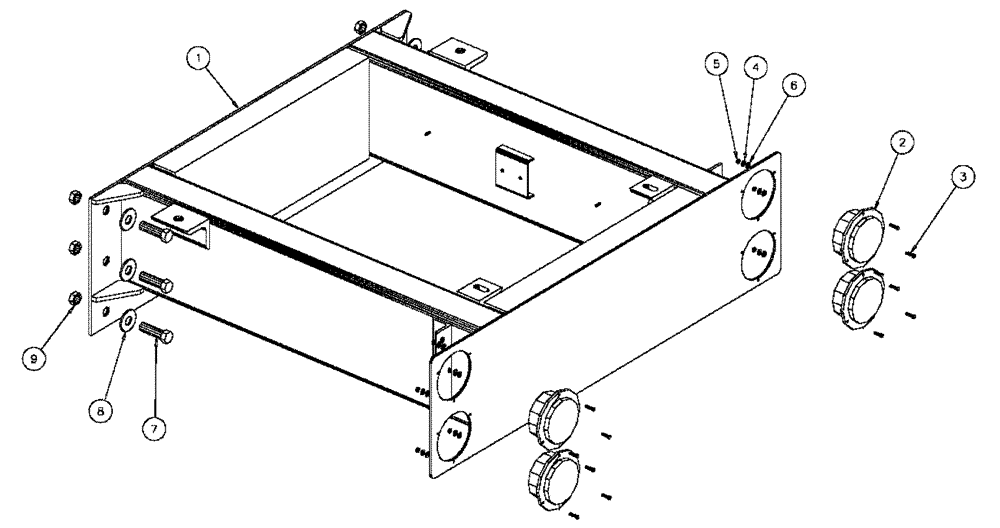 1
5
4
6
2
3
9
8
7