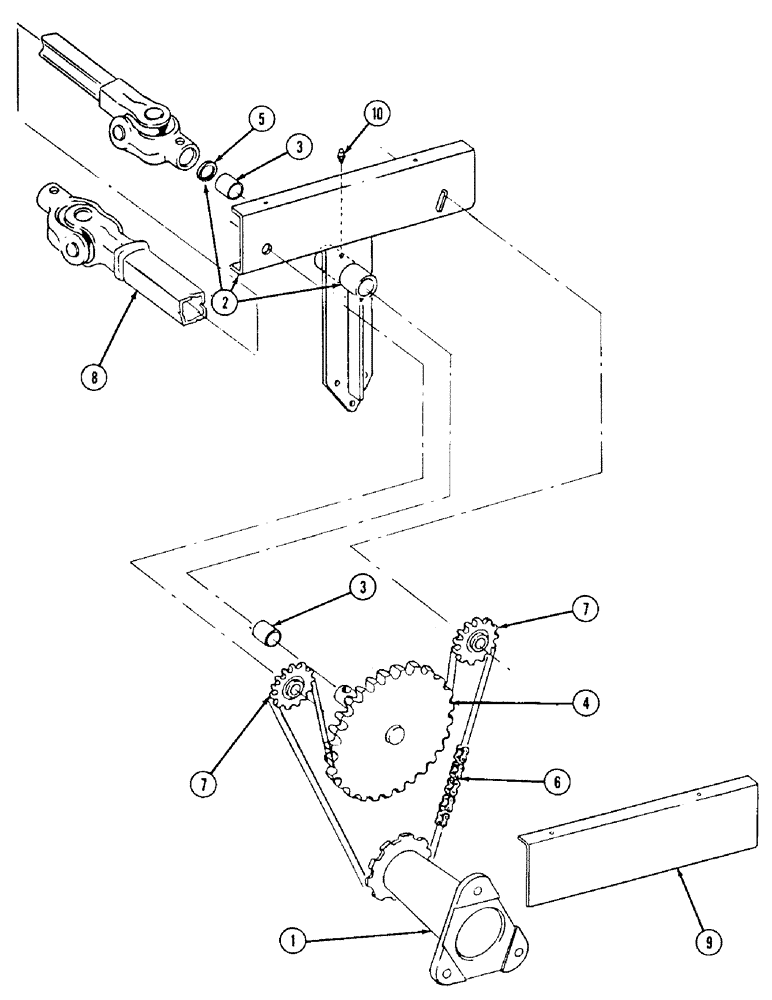 5
10
3
2
8
3
7
4
7
6
1
9