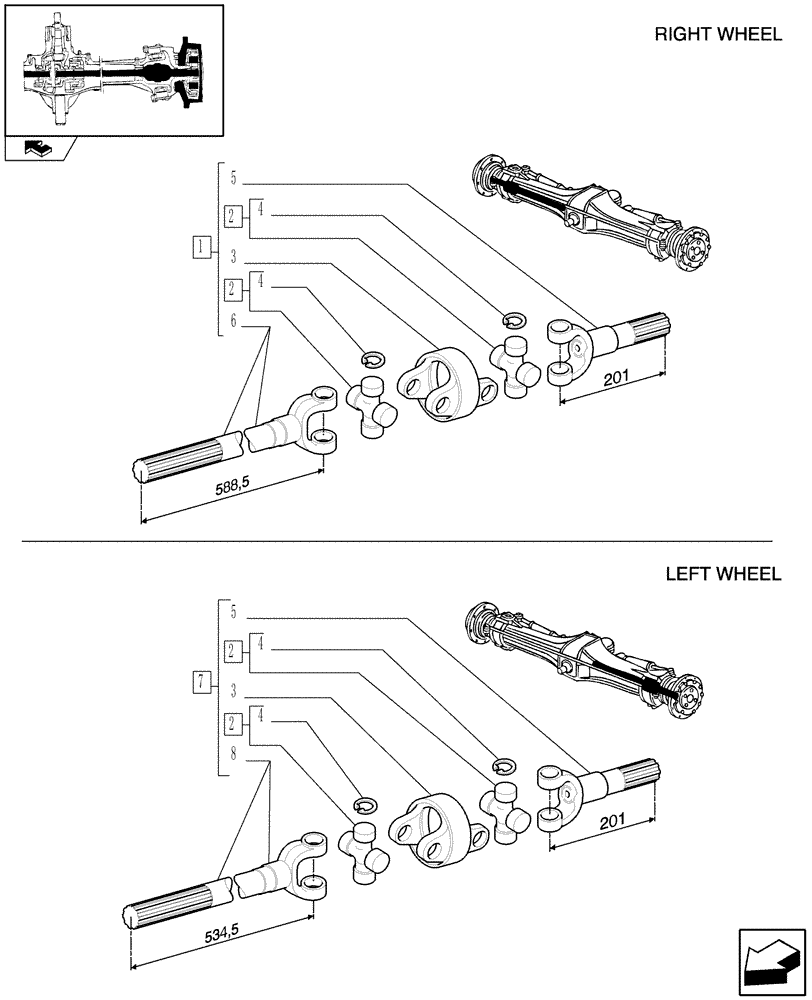 RIGHT WHEEL

5
2
4
1
3
2
4
6

201

588,5

LEFT WHEEL

5
2
4
7
3
2
4
8

201

534,5