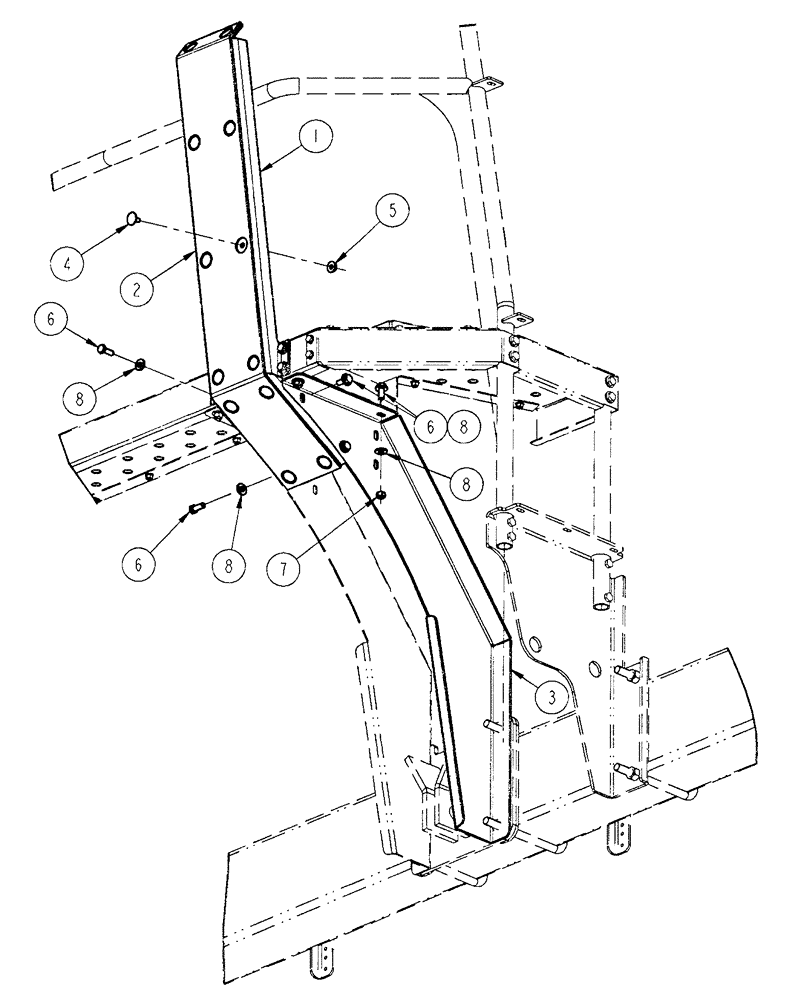 1
5
4
2
6
8
6
8
8
6
8
7
3