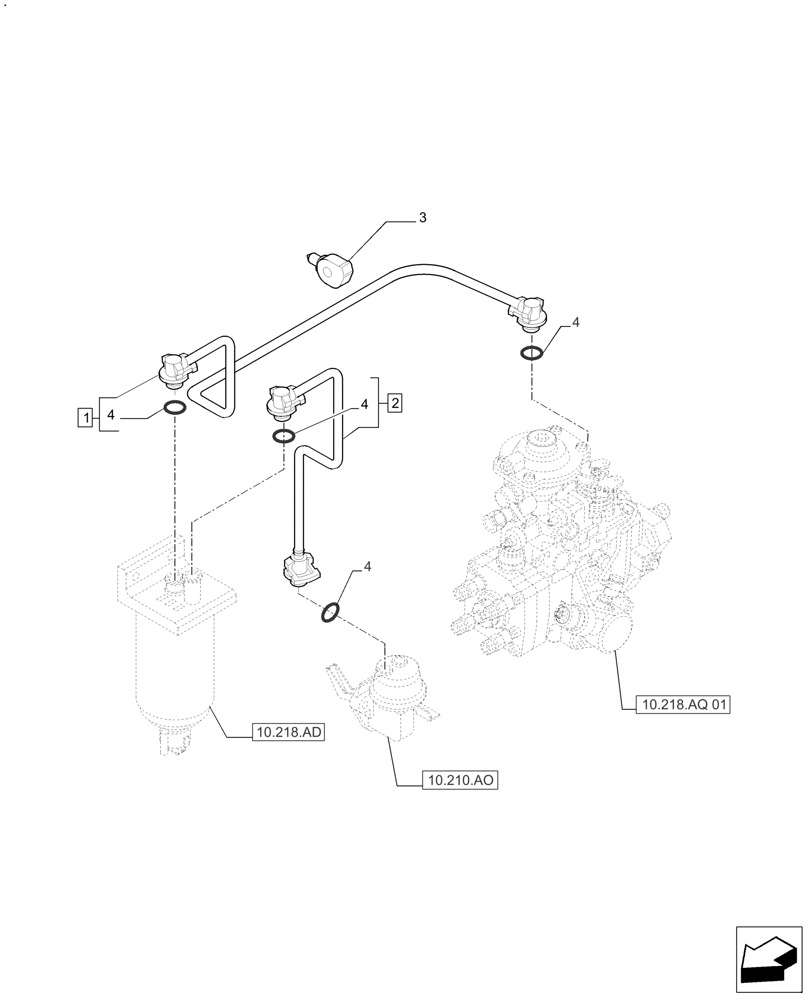 3

4

1

4

4

2

4

10.218.AQ 01

10.218.AD

10.210.AO