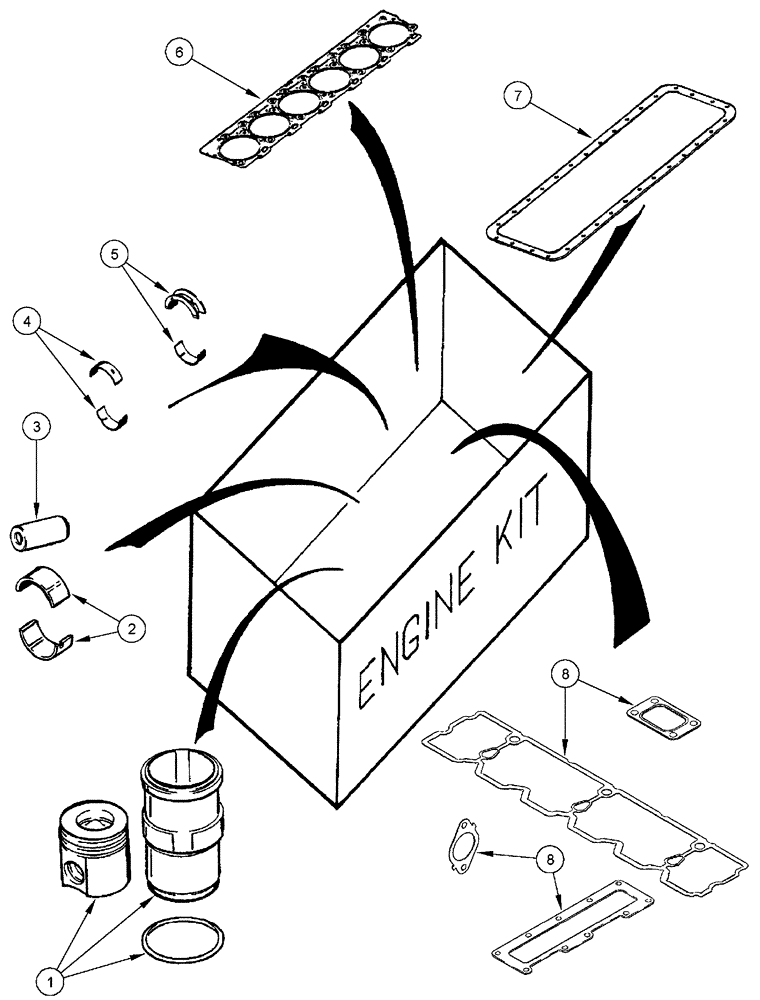 6
7
5
4
3
2
ENGINE KIT
8
8
1