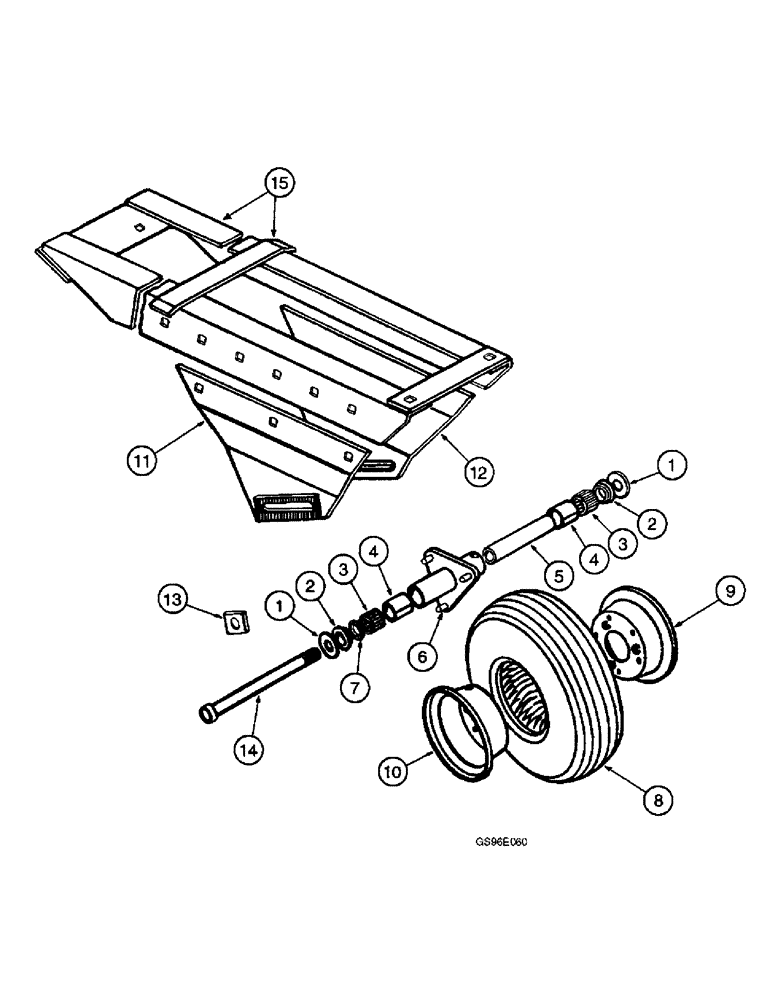 15
11
12
1
2
3
4
5
13
1
2
3
4
6
7
9
14
10
8
GS96E060