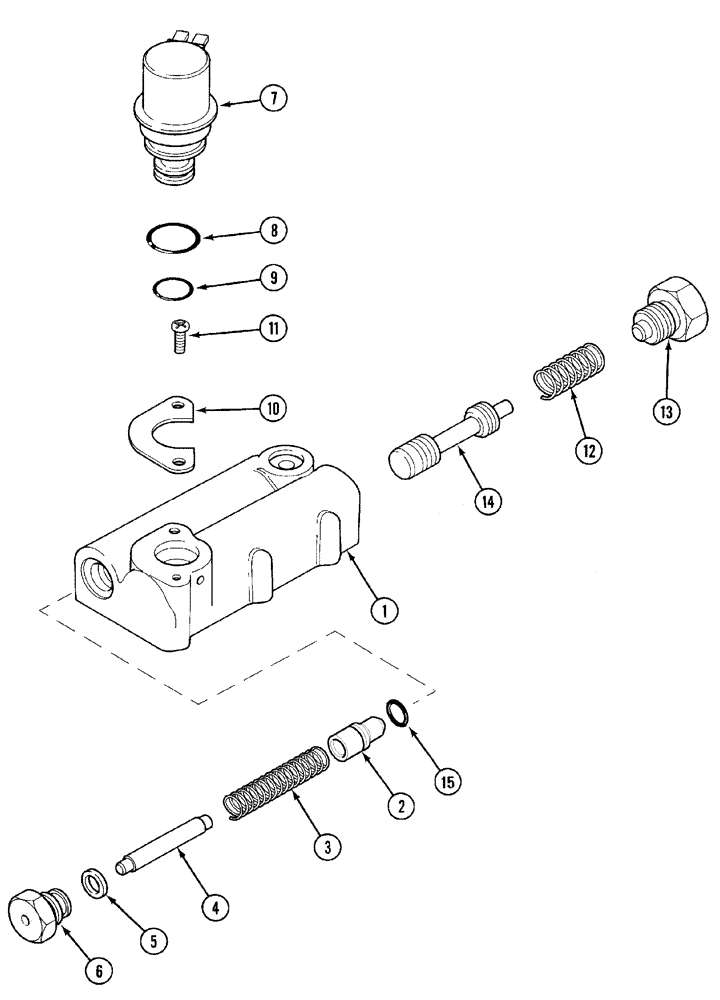 7
8
9
11
10
13
12
14
1
15
2
3
4
5
6