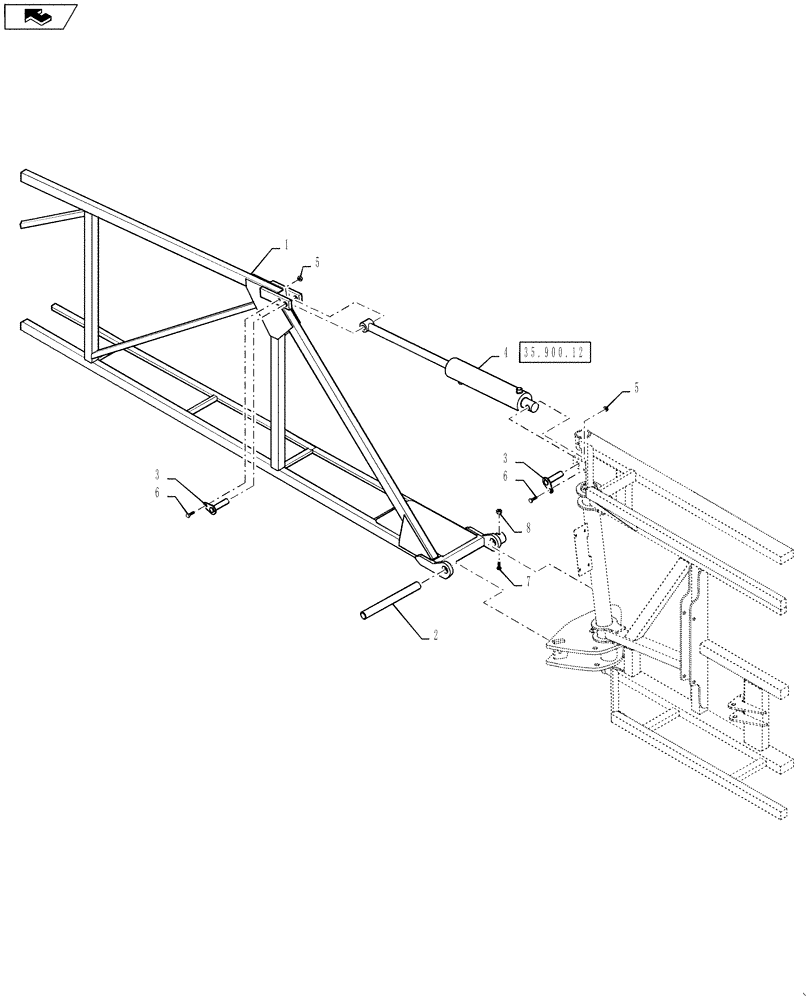 1
5
4
35.900.12
5
3
6
3
6
8
7
2