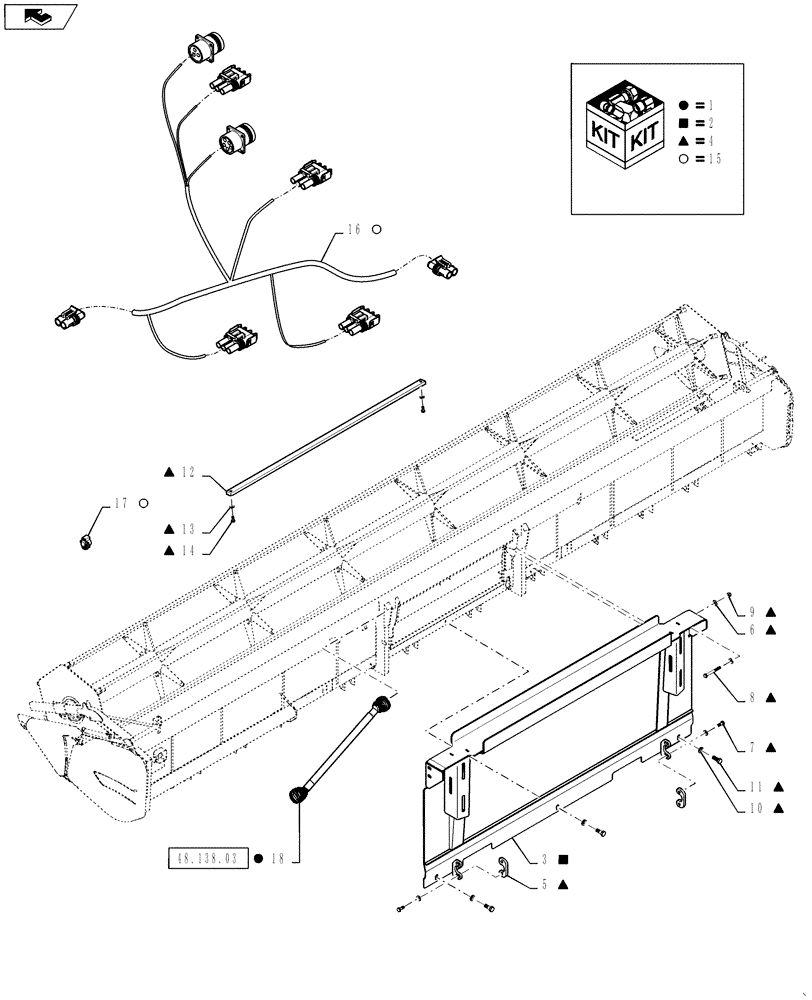 KIT KIT
● = 1
■ = 2
▲ = 4
○ = 15

16 ○

▲ 12

17 ○

▲ 13

▲ 14

9 ▲

6 ▲

8 ▲

7 ▲

11 ▲

10 ▲

48.138.03 ● 18

3 ■

5 ▲