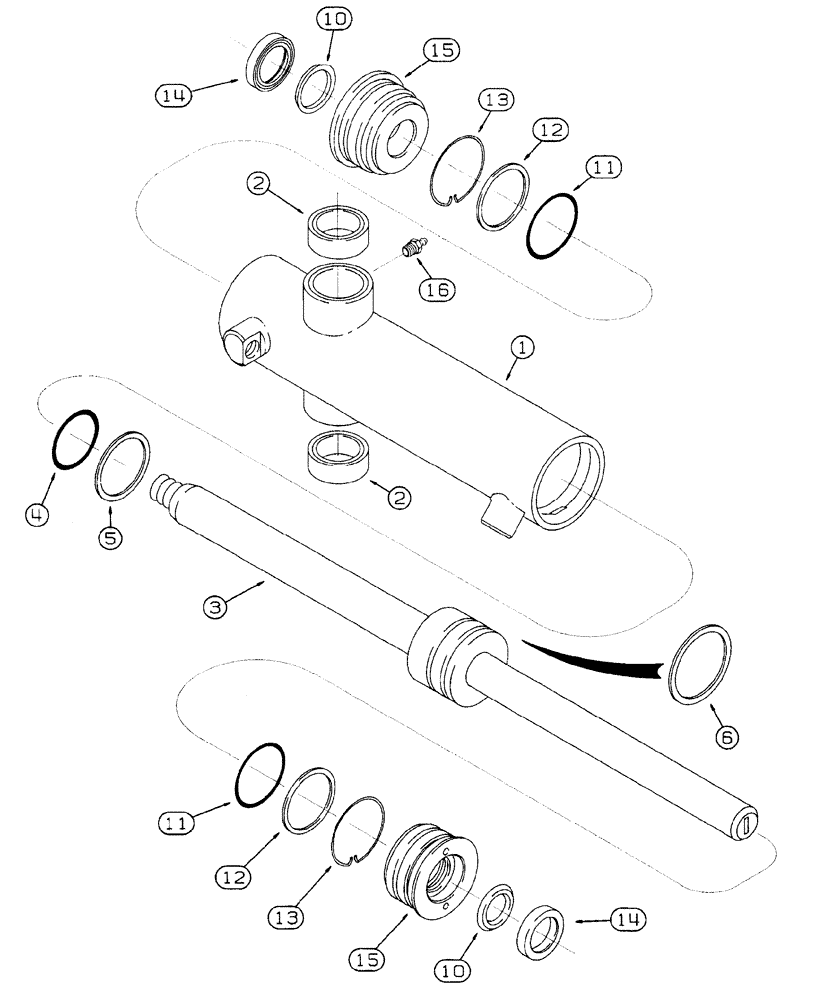 10
15
14
13
12
11
2
16
1
4
5
2
3
6
11
12
13
15
10
14