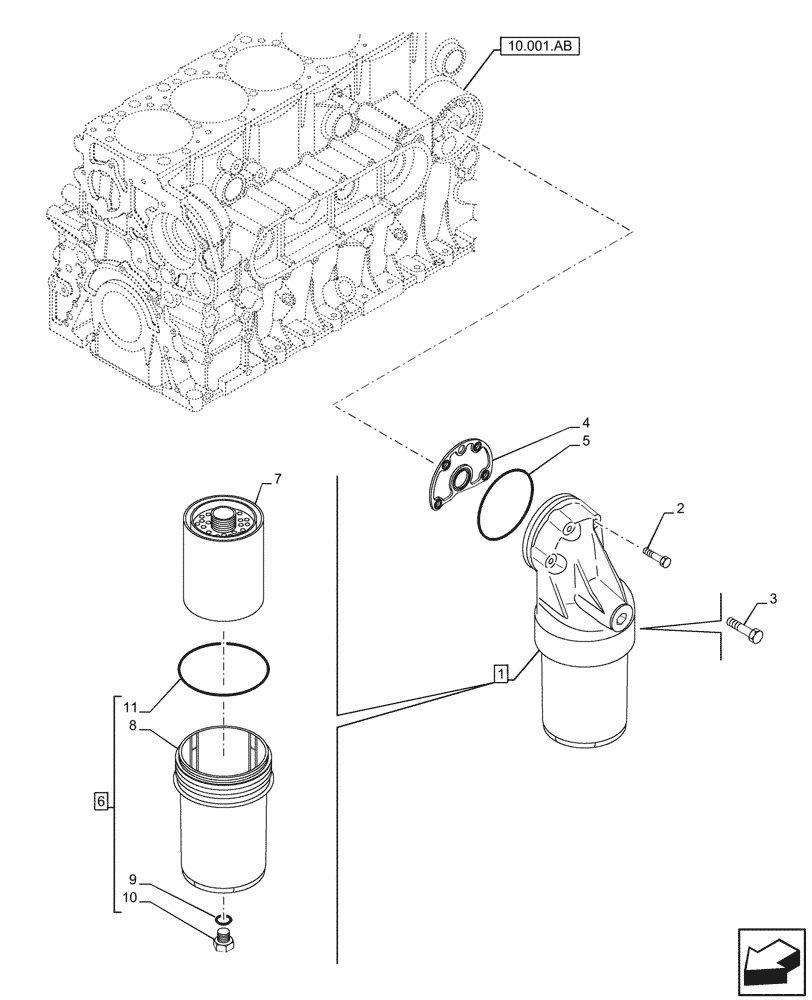 10.001.AB

4
5
7
2
3
1
11
8
6
9
10