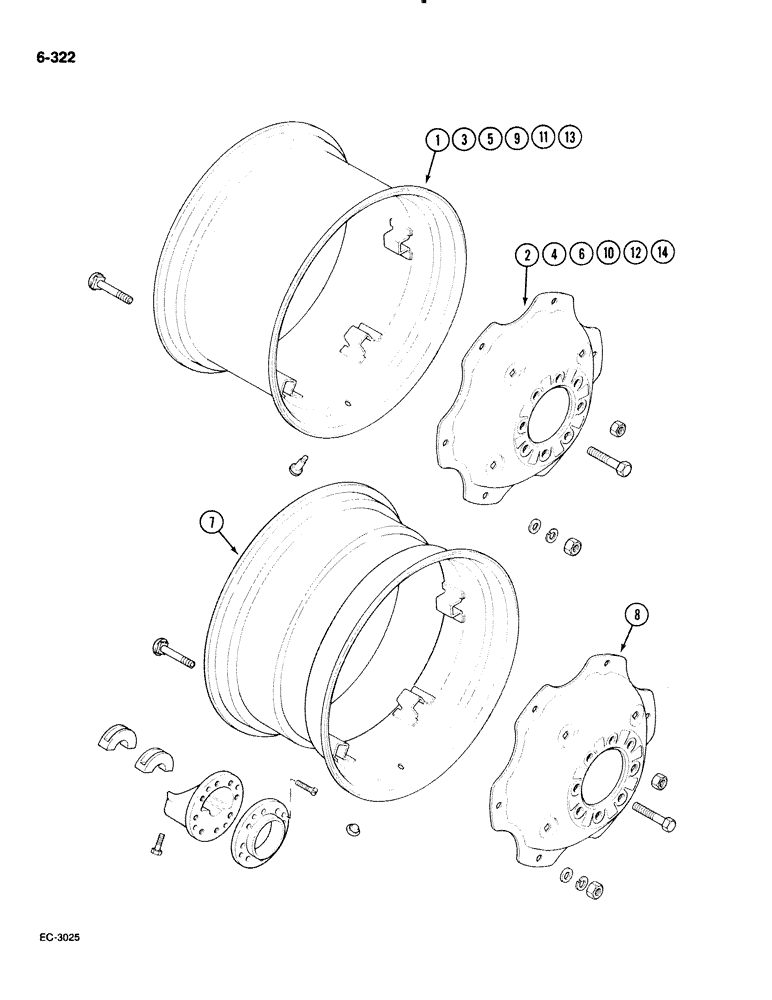 6-322

1 3 5 9 11 13

2 4 6 10 12 14

7

8

EC-3025