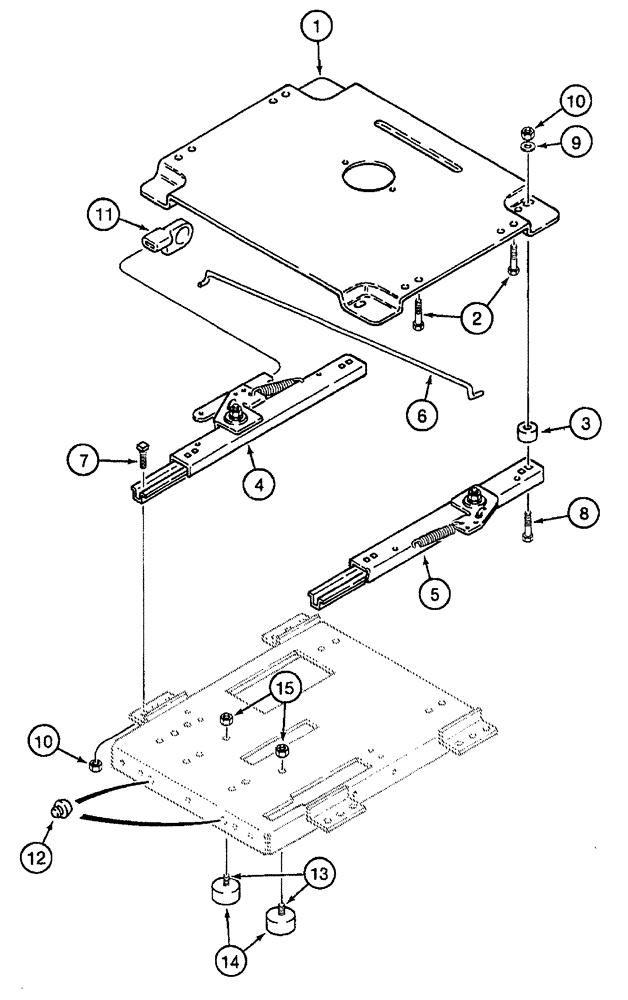 1
10
9
11
2
6
3
7
4
8
5
15
10
12
13
14