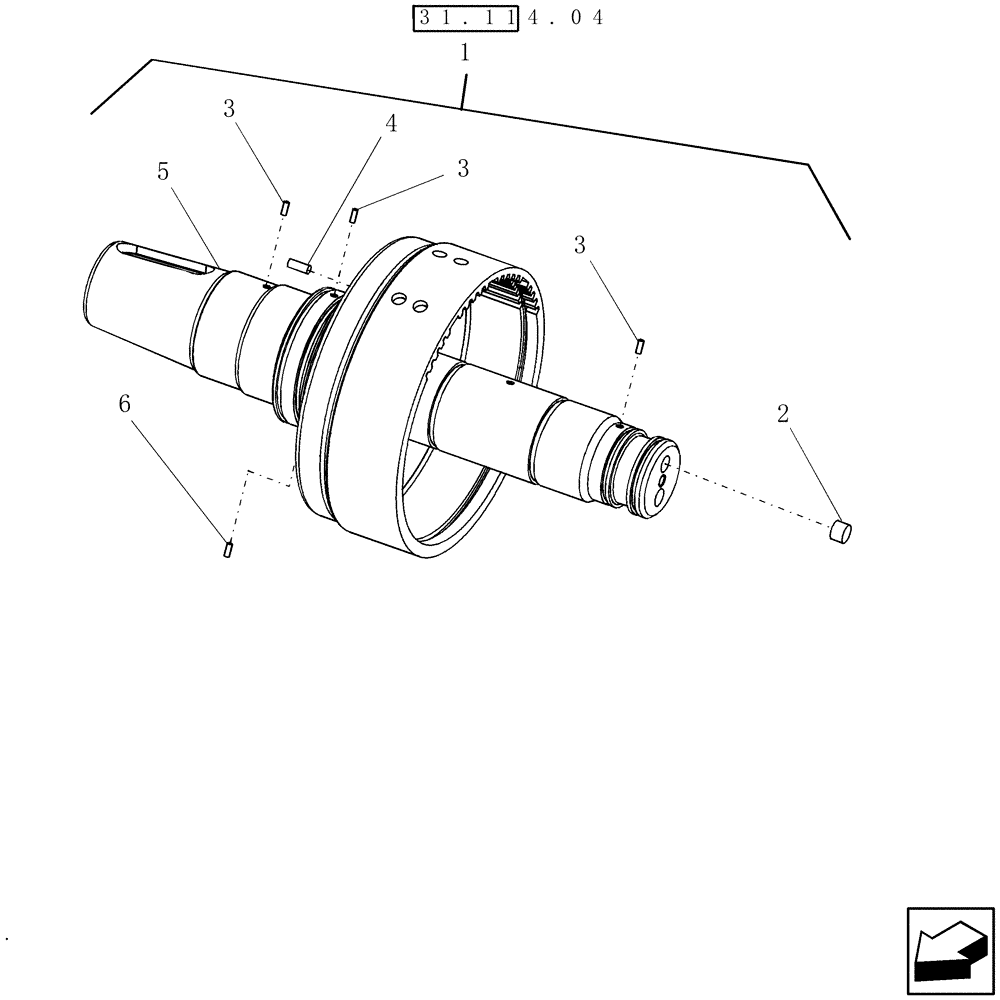 31.114.04
1
3
4
3
5
3
6
2