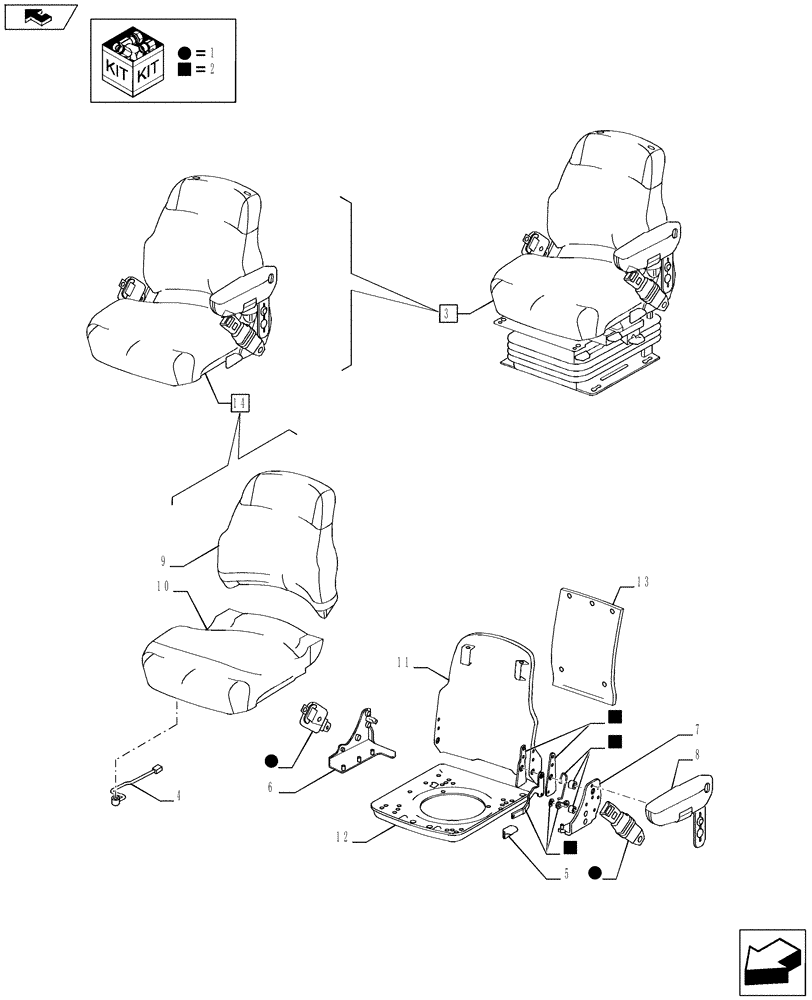 KIT KIT
● = 1
■ = 2

3
14
9
10
13
11
7
8
6
4
12
5