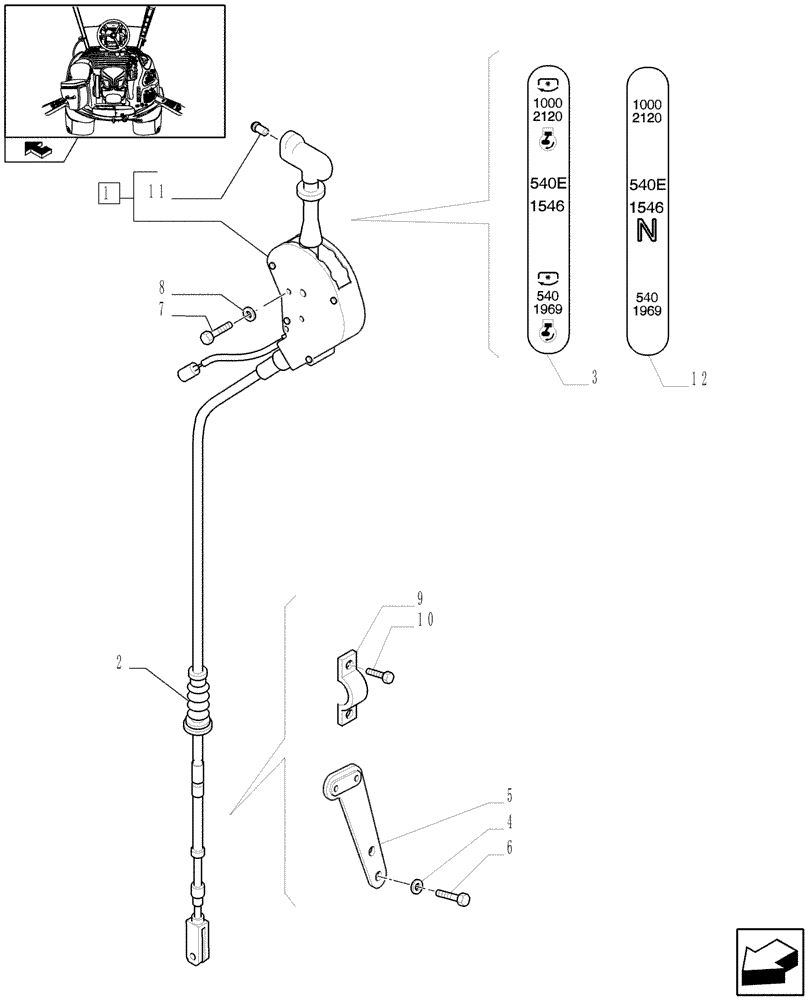 1
11
8
7
1000
2120
540E
1546
540
1969
3
1000
2120
540E
1546
N
540
1969
12
9
10
2
5
4
6