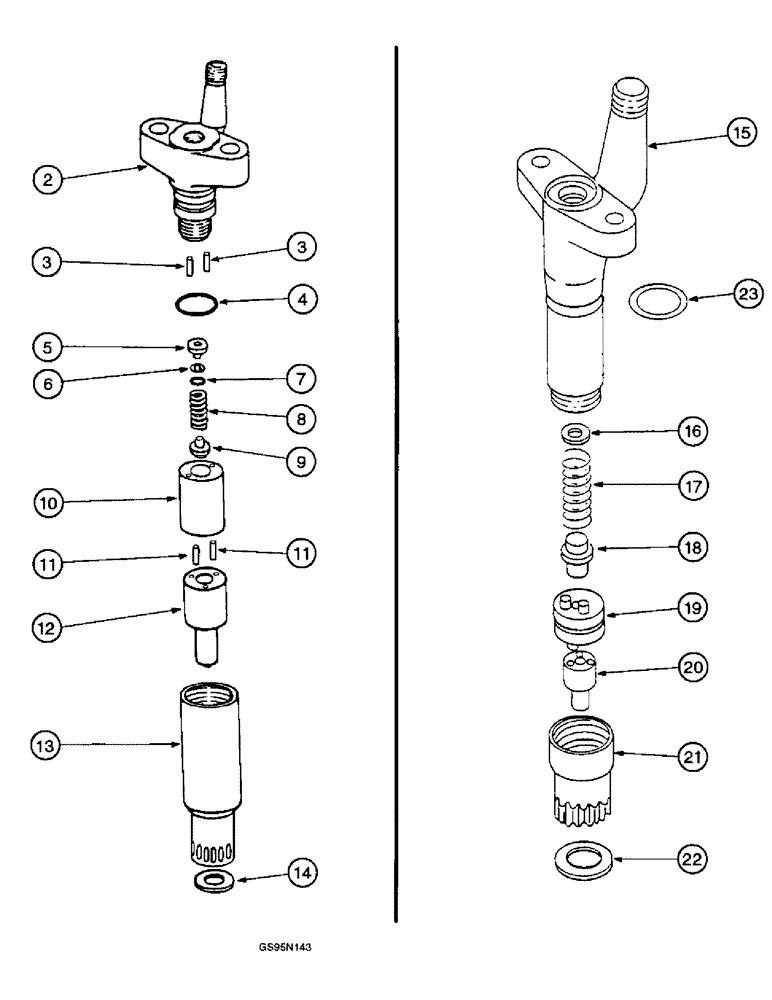 2
3
3
4
5
6
7
8
9
10
11
11
12
13
14
15
23
16
17
18
19
20
21
22
GS95N143