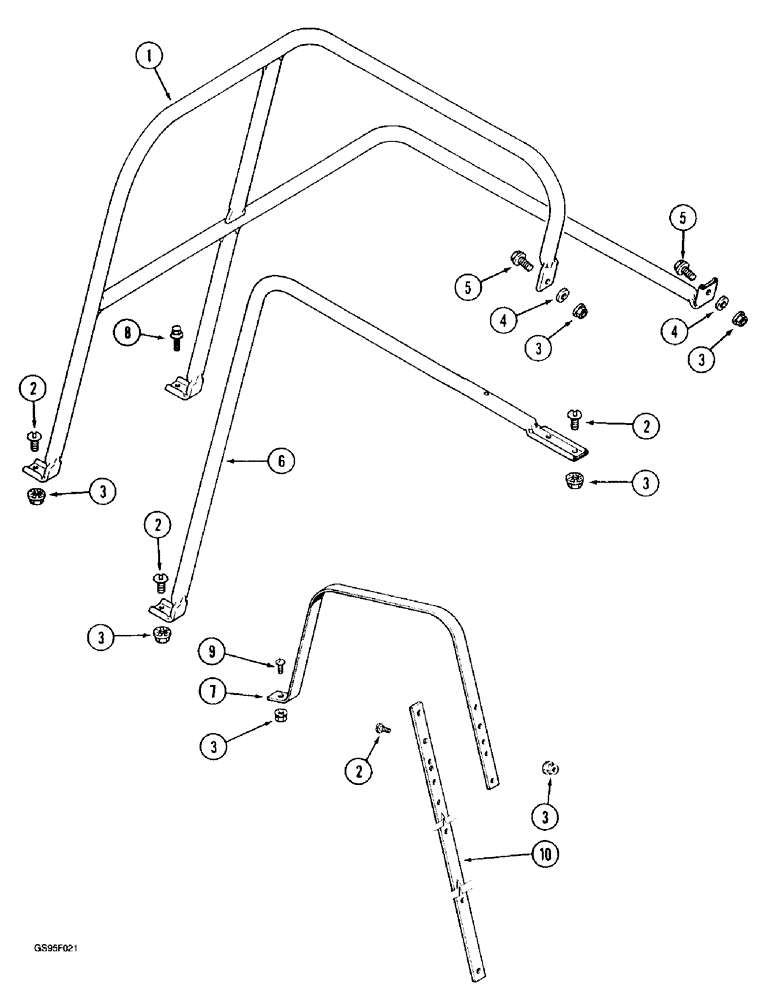 1
5
5
4
4
3
3
8
2
2
6
3
3
2
3
9
7
3
2
3
10
GS95F021