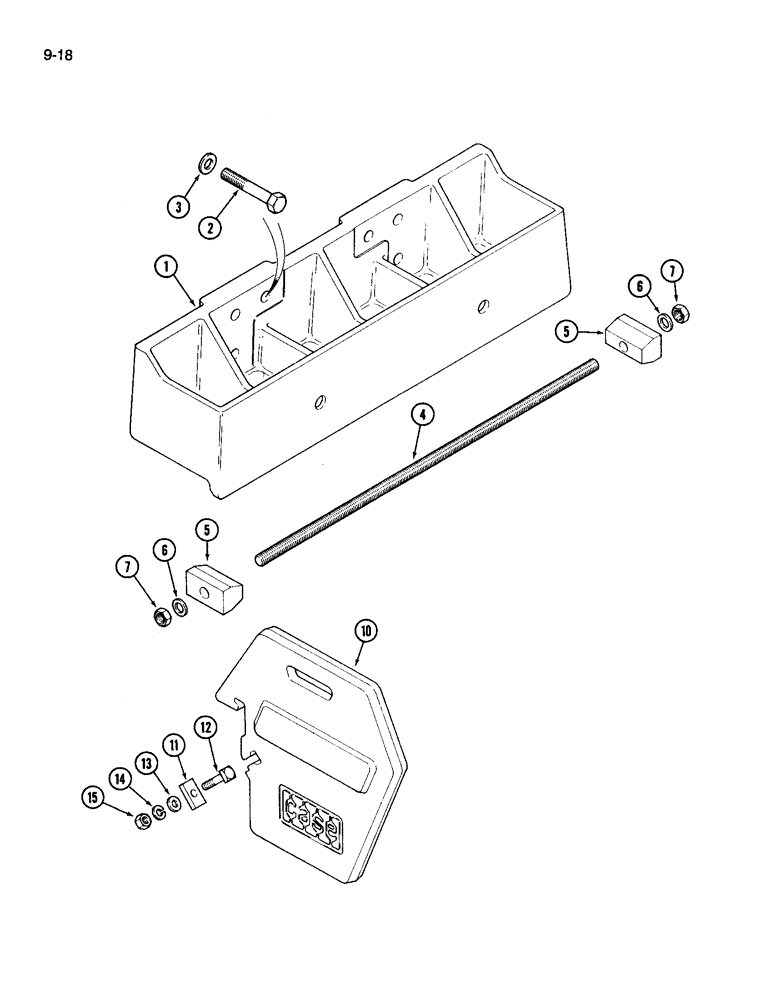 9-18

3
2
1
6
7
5
4
5
6
7
10
12
11
13
14
15
case