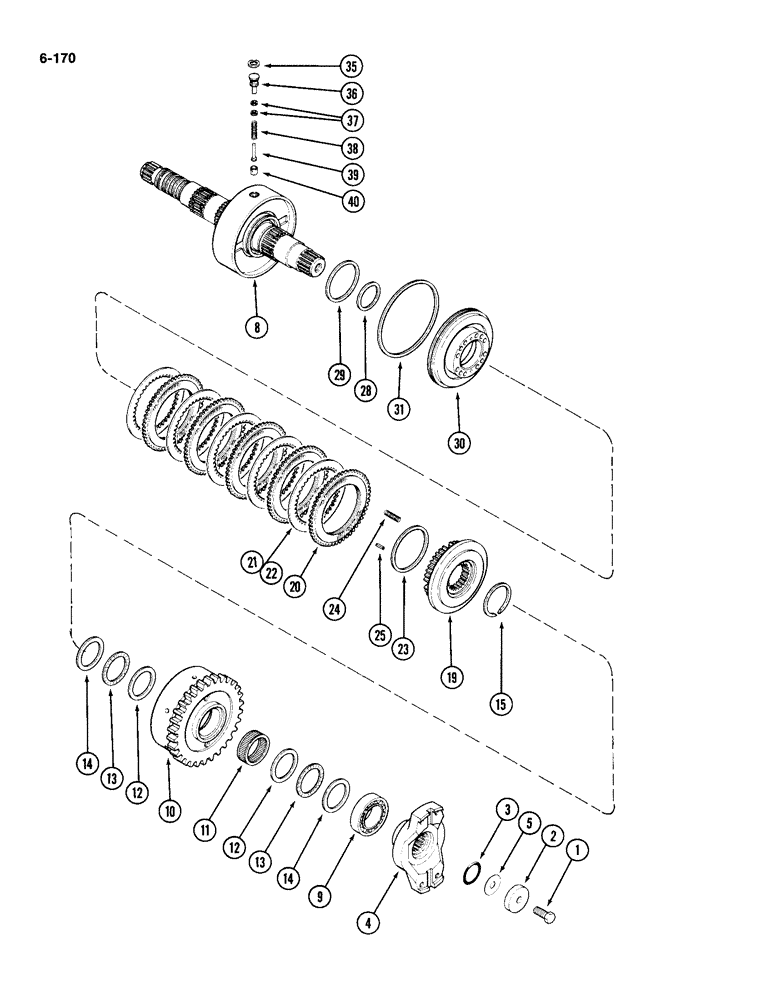 6-170

35
36
37
38
39
40
8
29
28
31
30
21
22
20
24
25
23
19
15
14
13
12
10
11
12
13
14
9
4
3
5
2
1