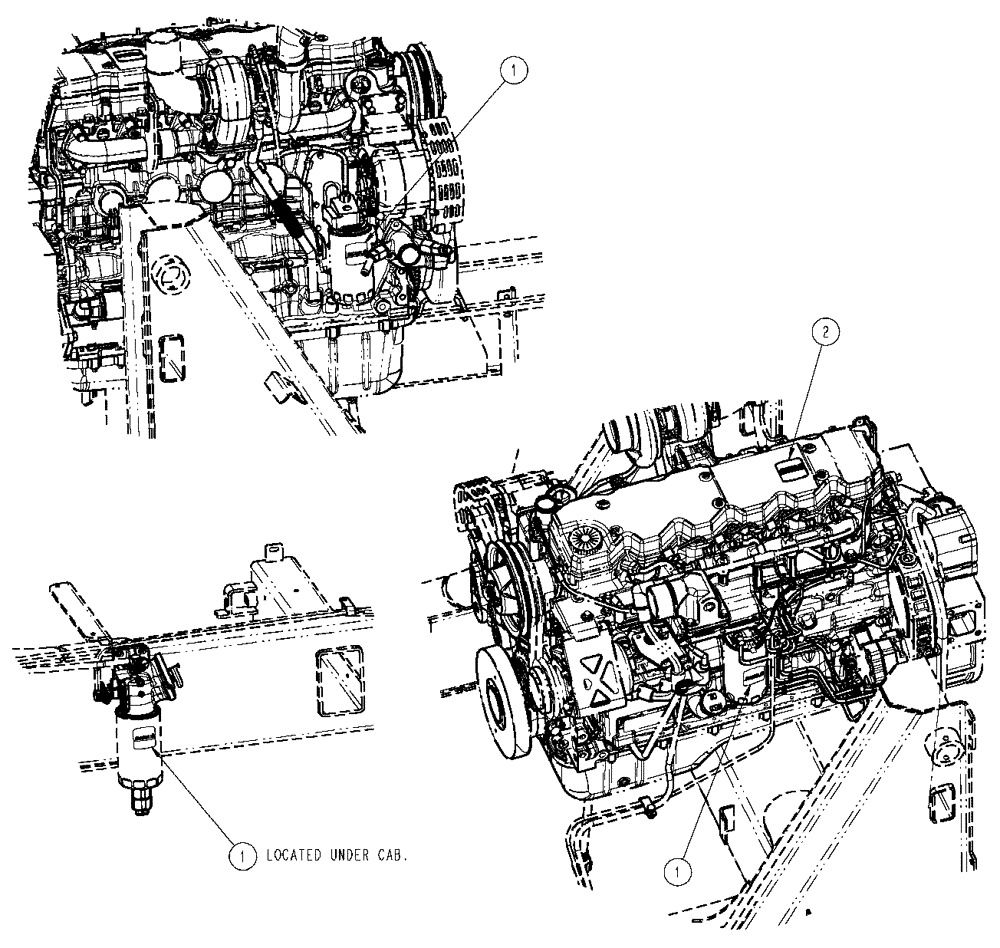 1

2

1 LOCATED UNDER CAB.

1