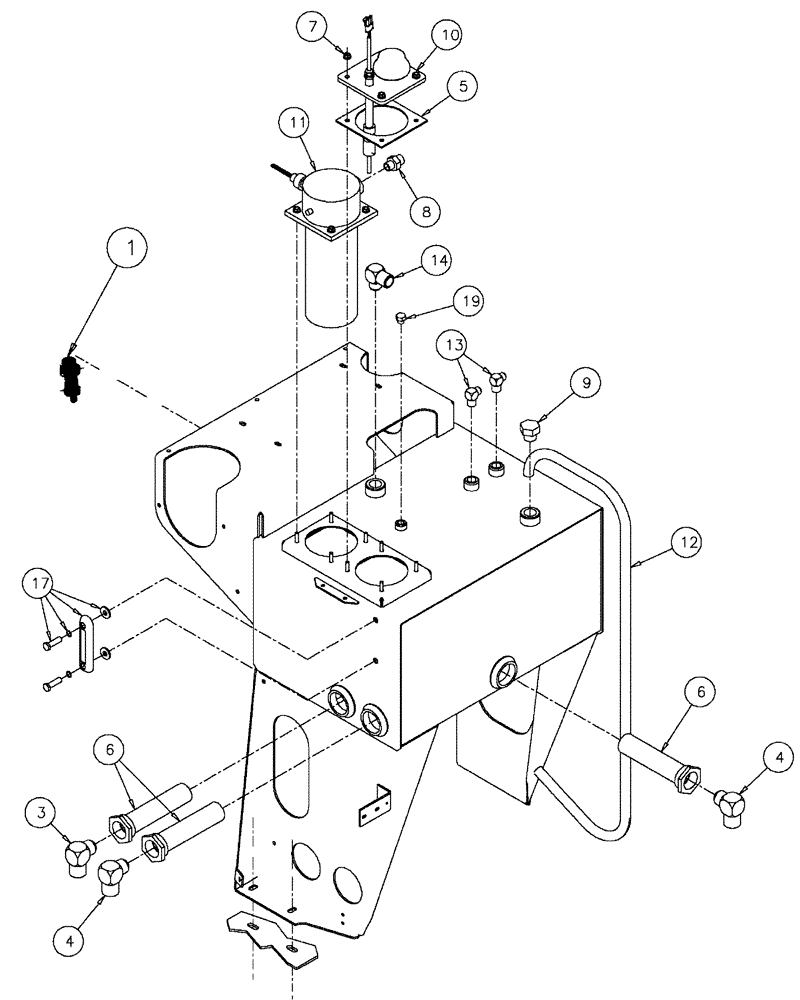 7
10
5
11
8
1
14
19
13
9
12
17
6
6
4
3
4