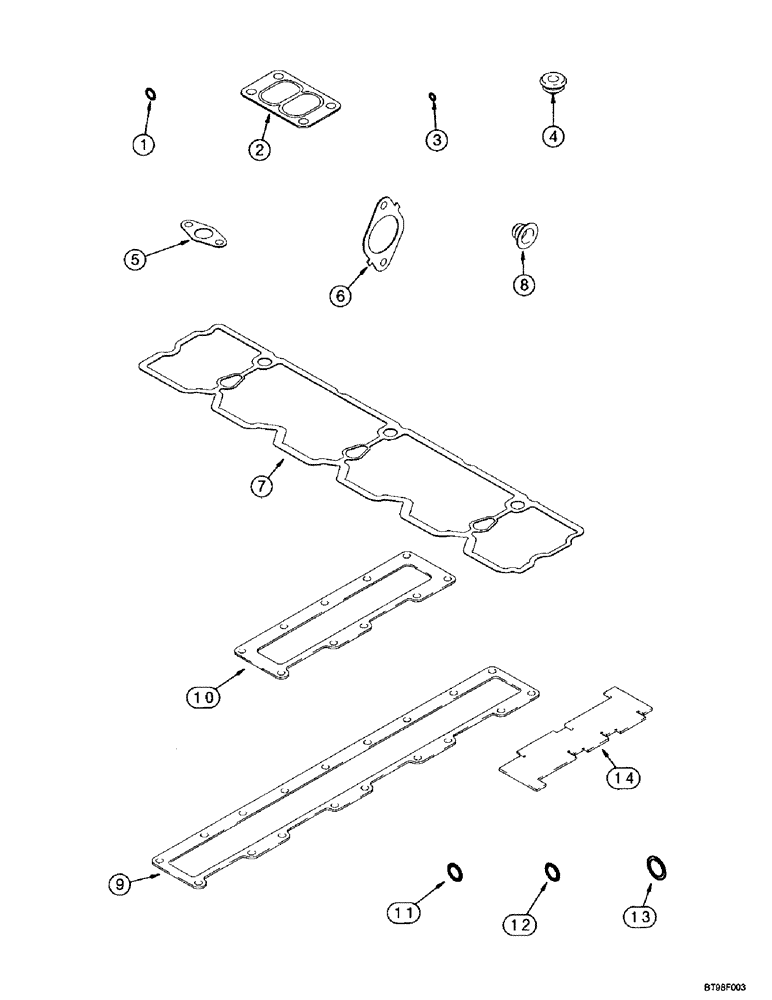 1
2
3
4
5
6
8
7
10
14
9
11
12
13
BT98F003