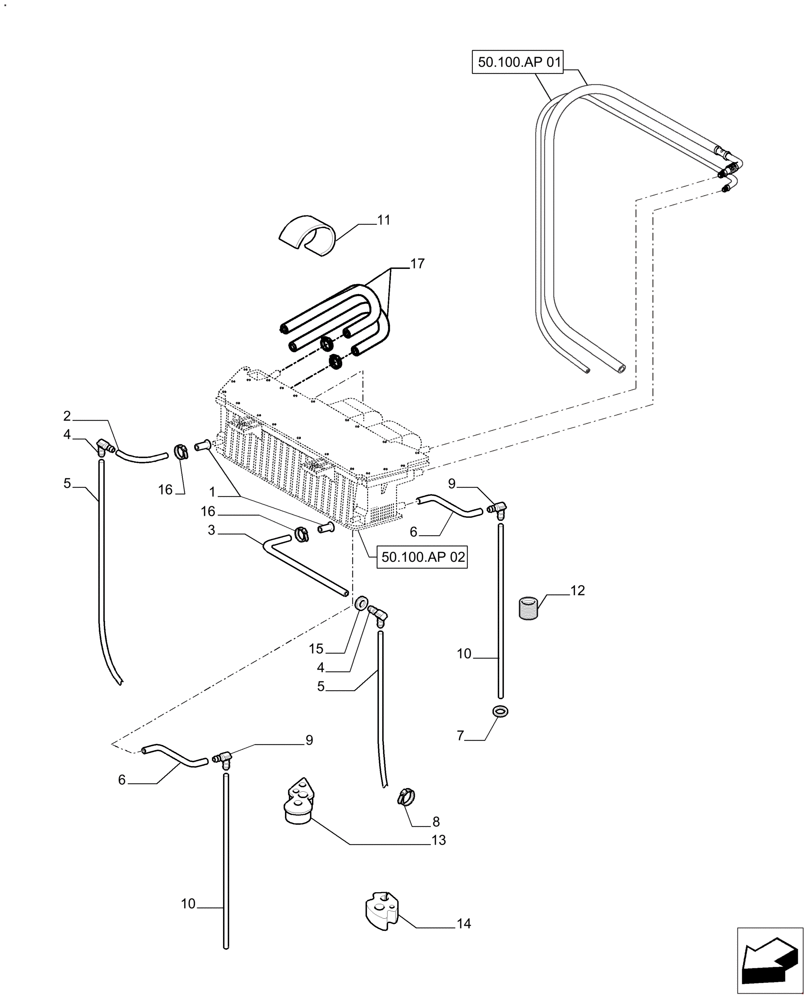 50.100.AP 01
11
17
2
4
5
16
1
16
3
9
6
50.100.AP 02
12
15
4
5
10
7
9
6
8
13
10
14