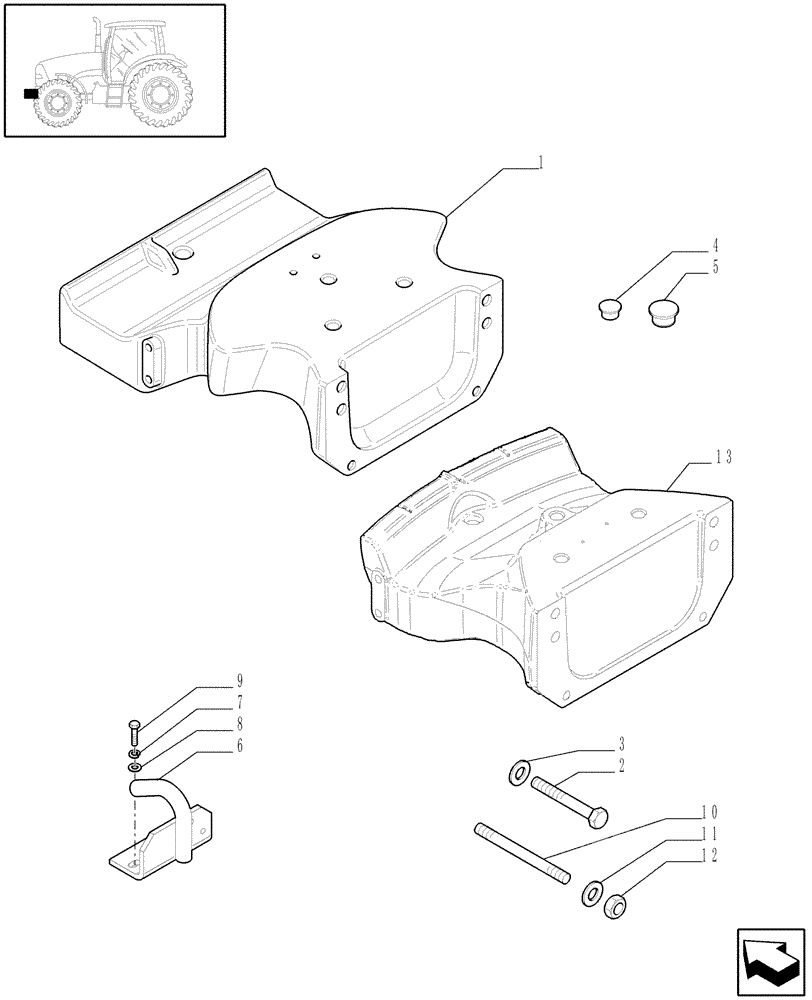 1
4
5
13
9
7
8
6
3
2
10
11
12