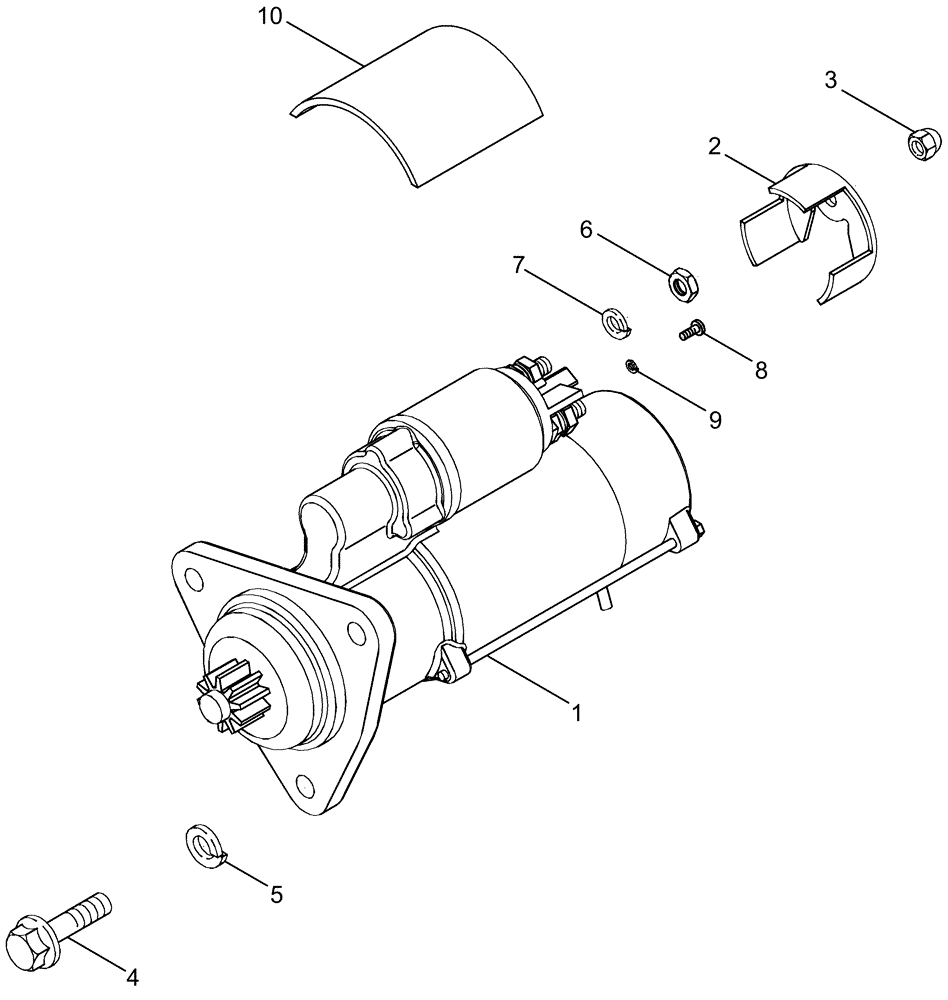 10
3
2
6
7
8
9
1
5
4