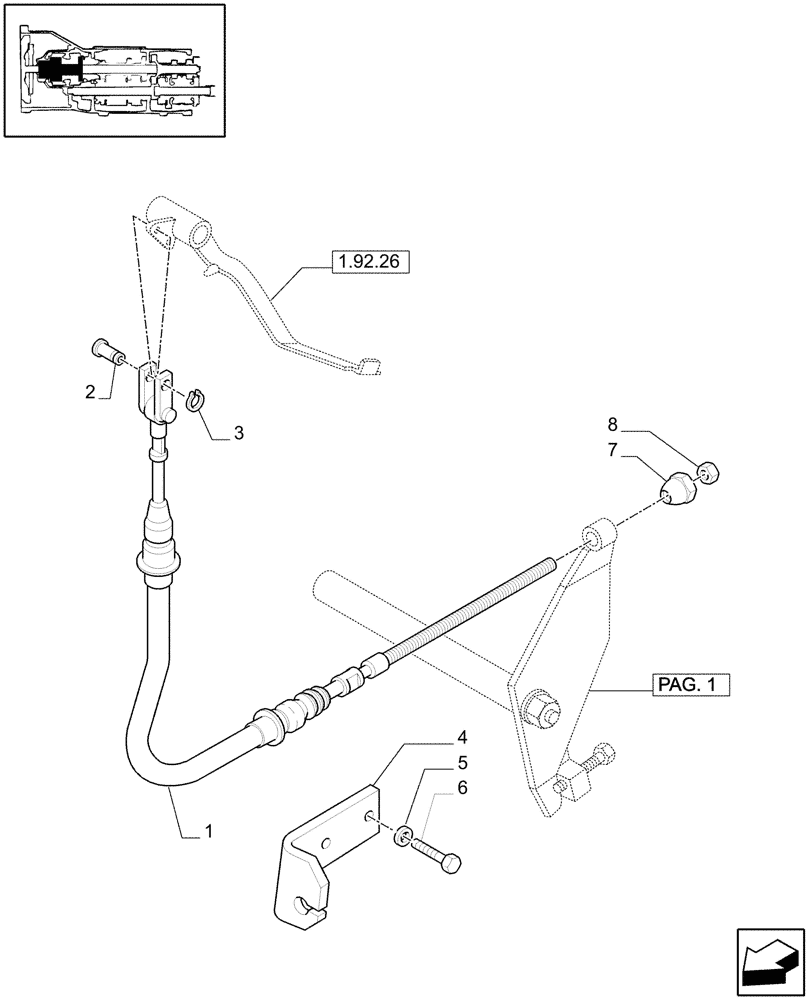 1.92.26

2

3

8

7

PAG. 1

4

5

6

1