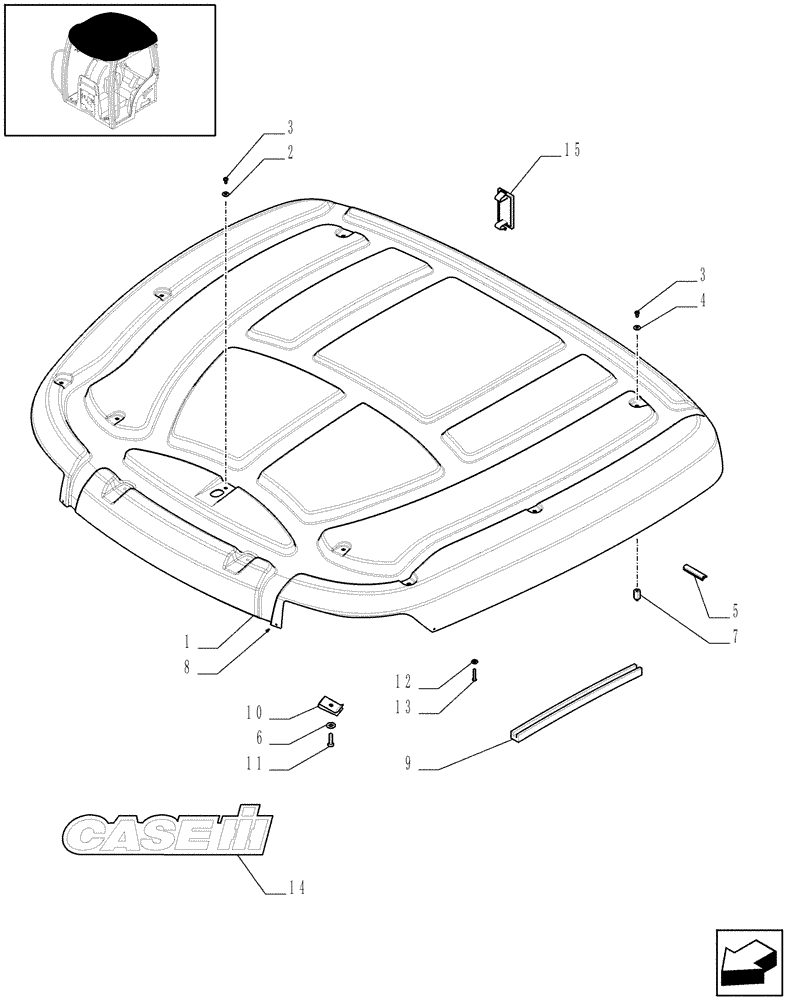 3
2
15
3
4
5
7
1
8
12
13
10
6
11
9
CASE IH
14