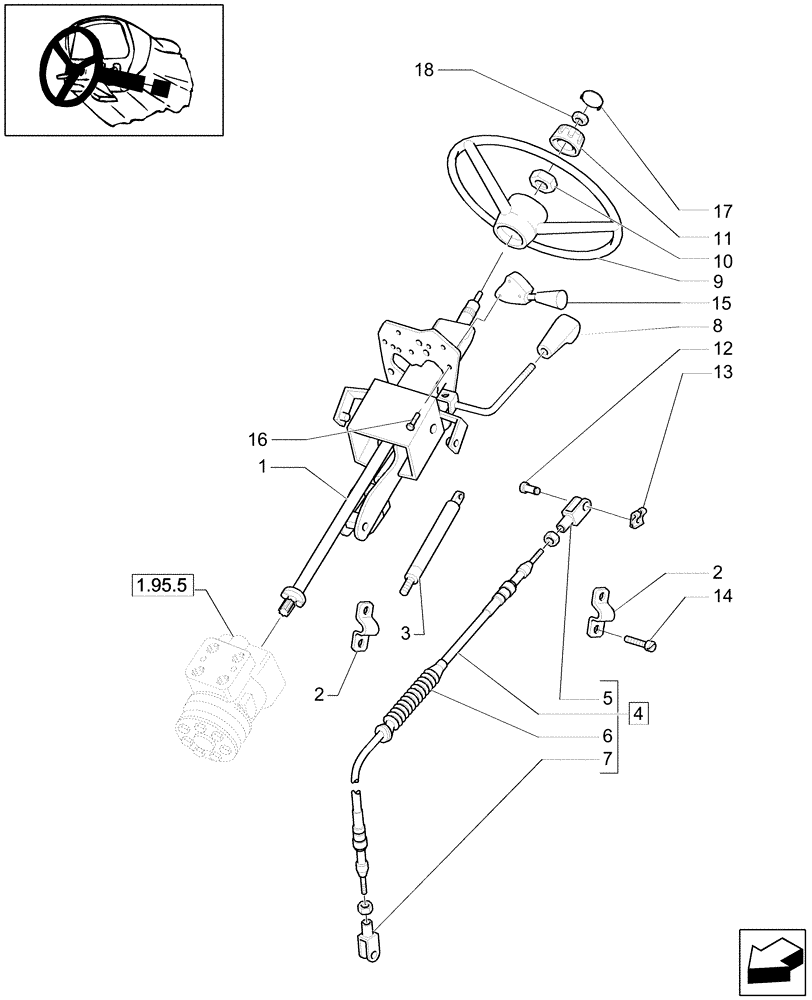 18
17
11
10
9
15
8
12
13
16
1
1.95.5
3
2
2
14
5
4
6
7