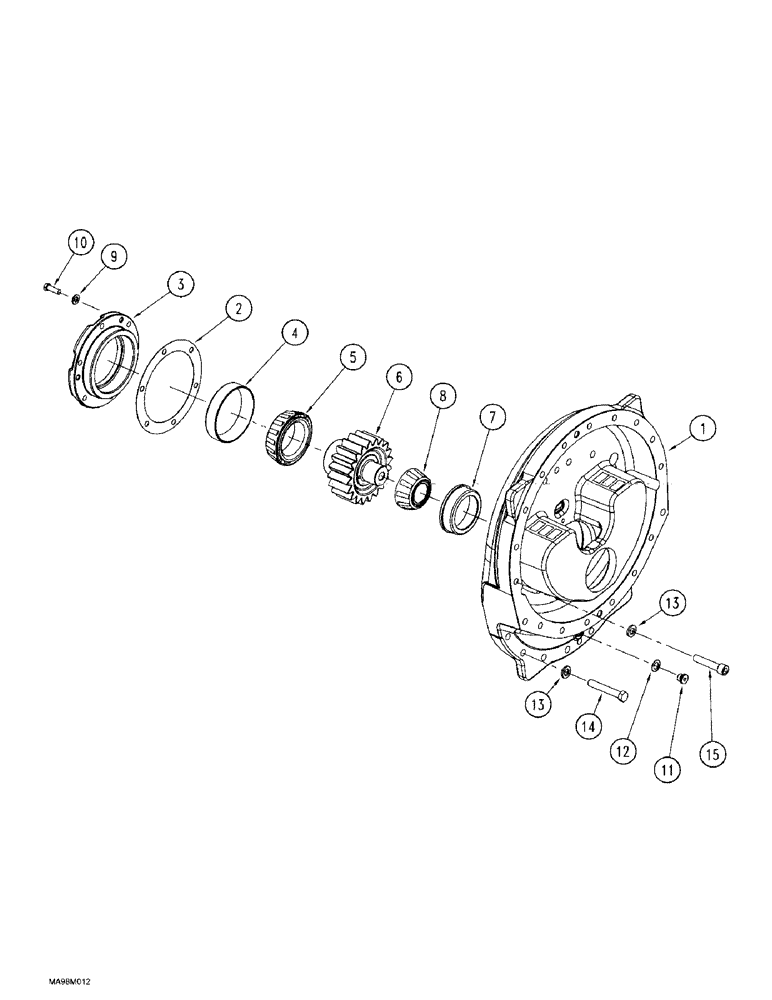 10
9
3
2
4
5
6
8
7
1
13
13
14
12
11
15

MA98M012