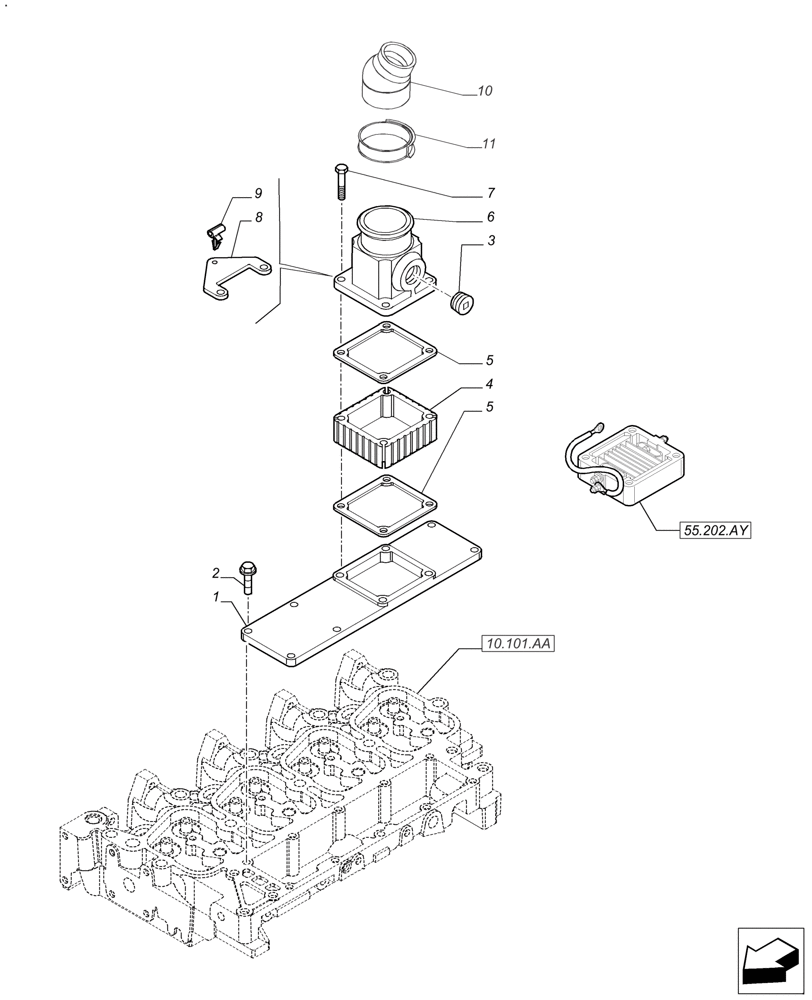 10
11
7
6
9
8
3
5
4
5
55.202.AY
2
1
10.101.AA