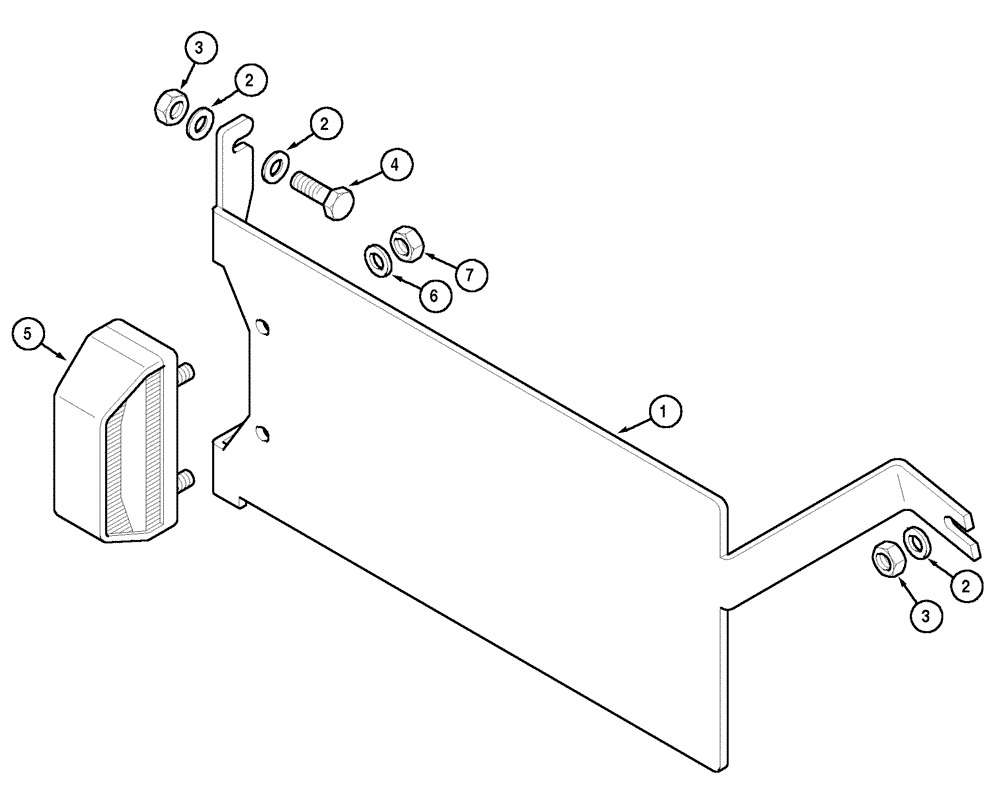 3
2
2
4
7
6
5
1
2
3