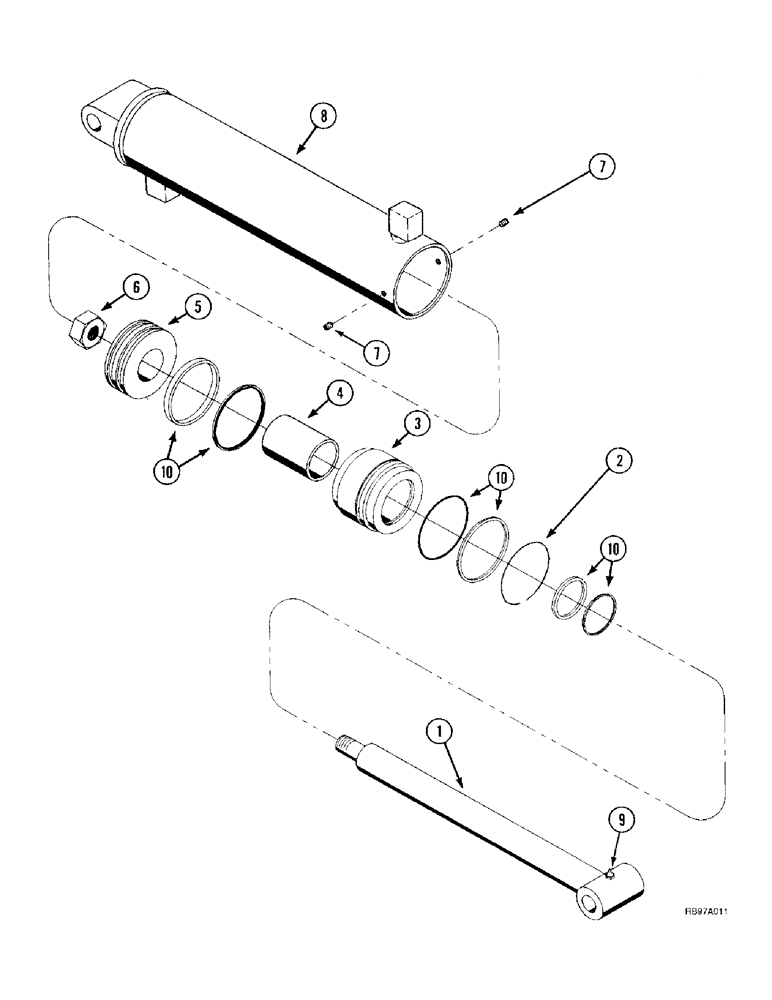 8
7
6
5
7
4
3
10
10
2
10
1
9
RB97A011