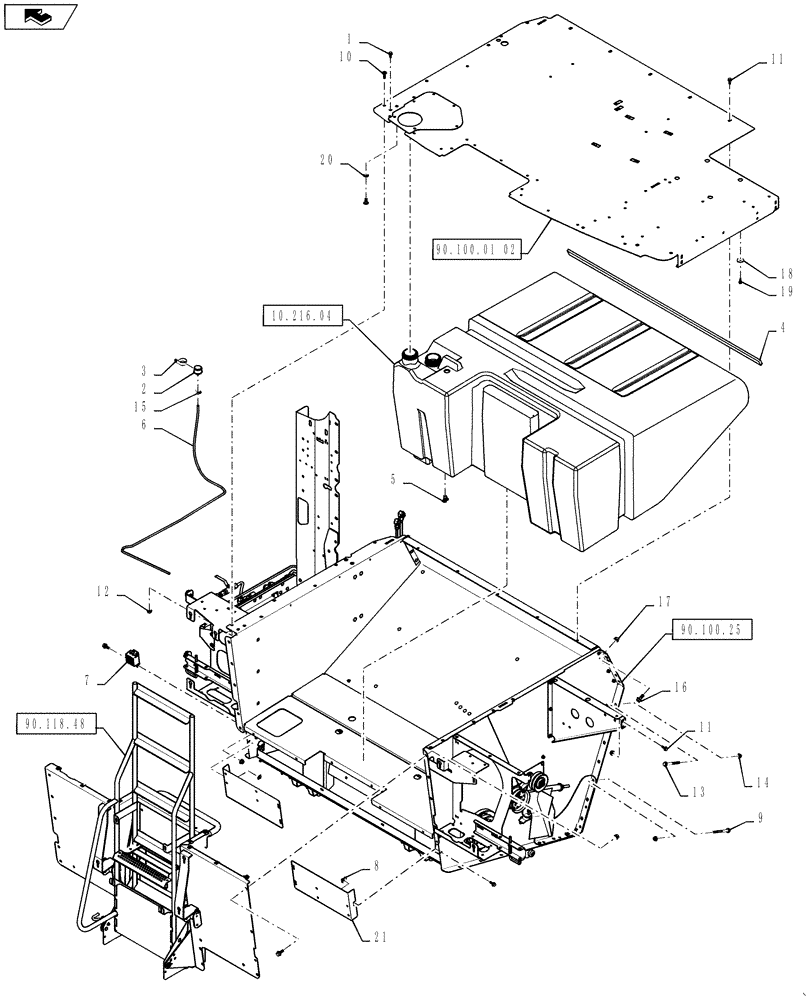 1
10
11
20
90.100.01 02
18
19
10.216.04
4
3
2
15
6
5
12
17
90.100.25
7
16
90.118.48
11
13
14
9
8
21