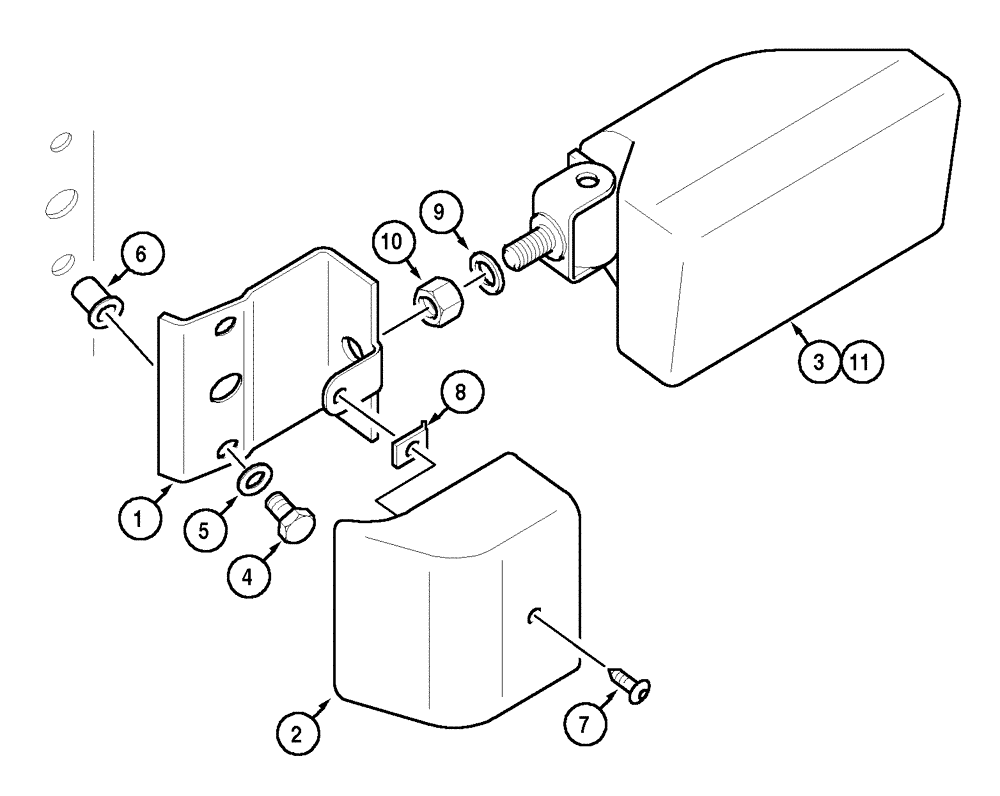 6
10
9
3 11
8
1
5
4
2
7