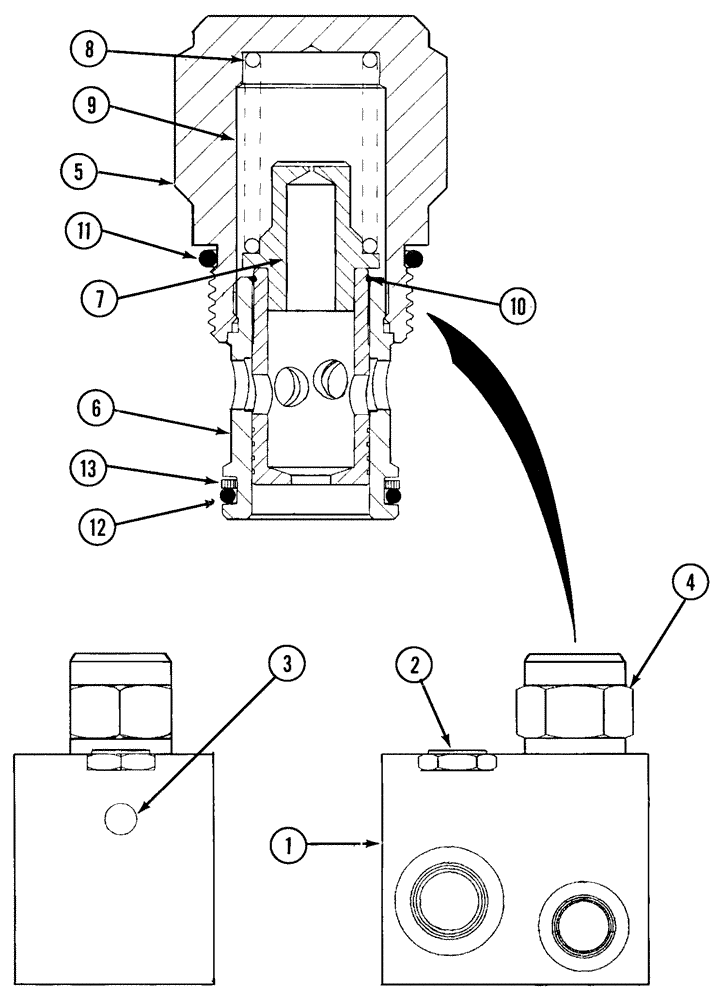 8
9
5
11
7
10
6
13
12
3
2
4
1