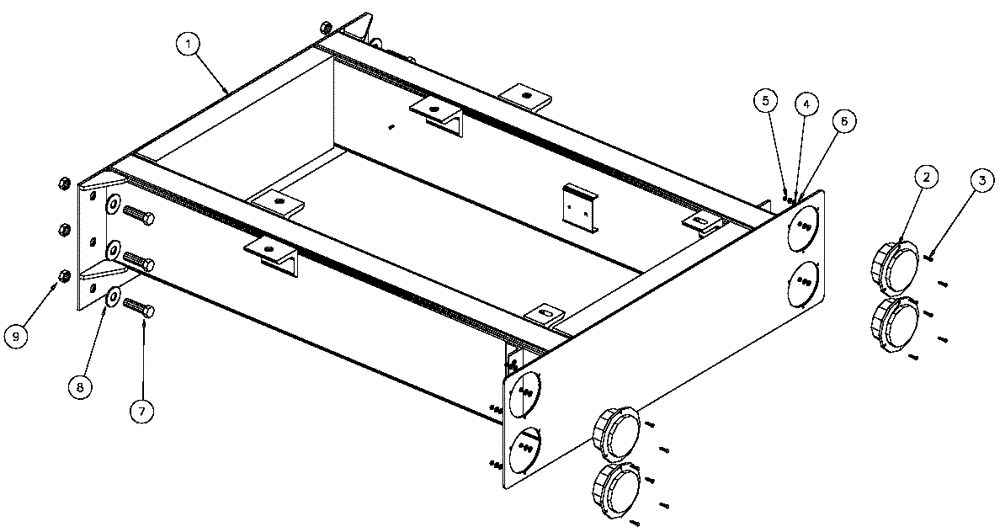 1
5
4
6
2
3
9
8
7