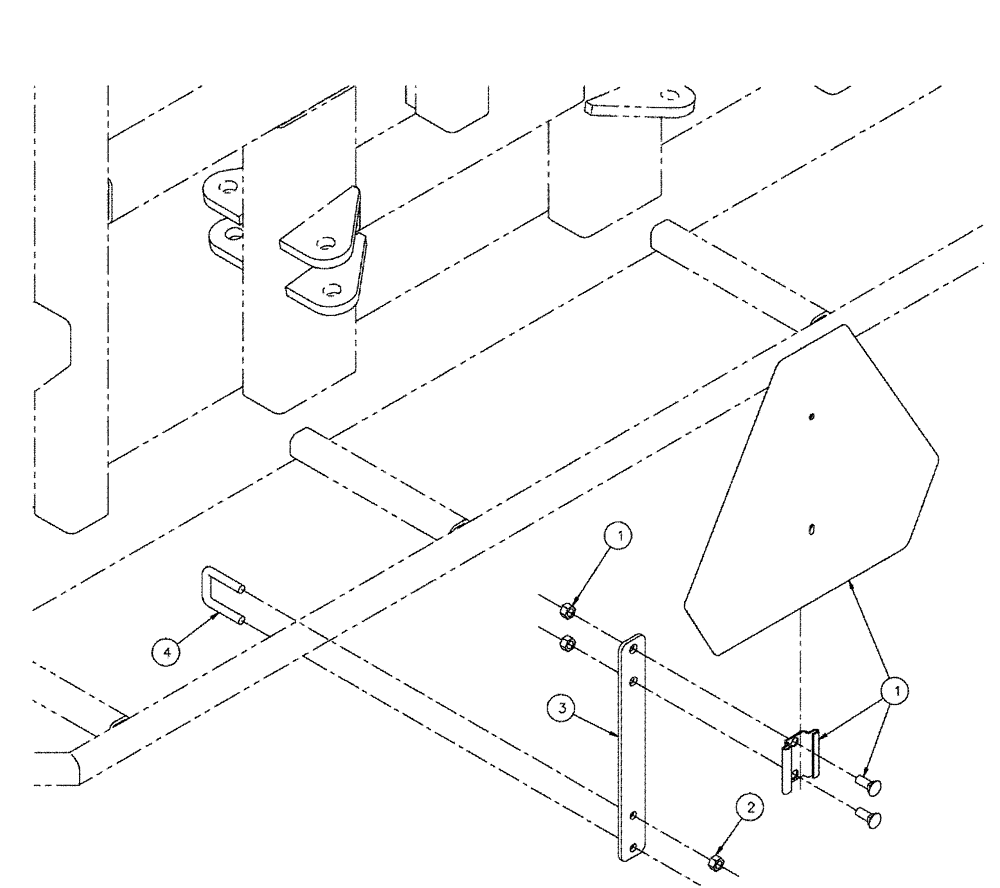 1
4
3
1
2