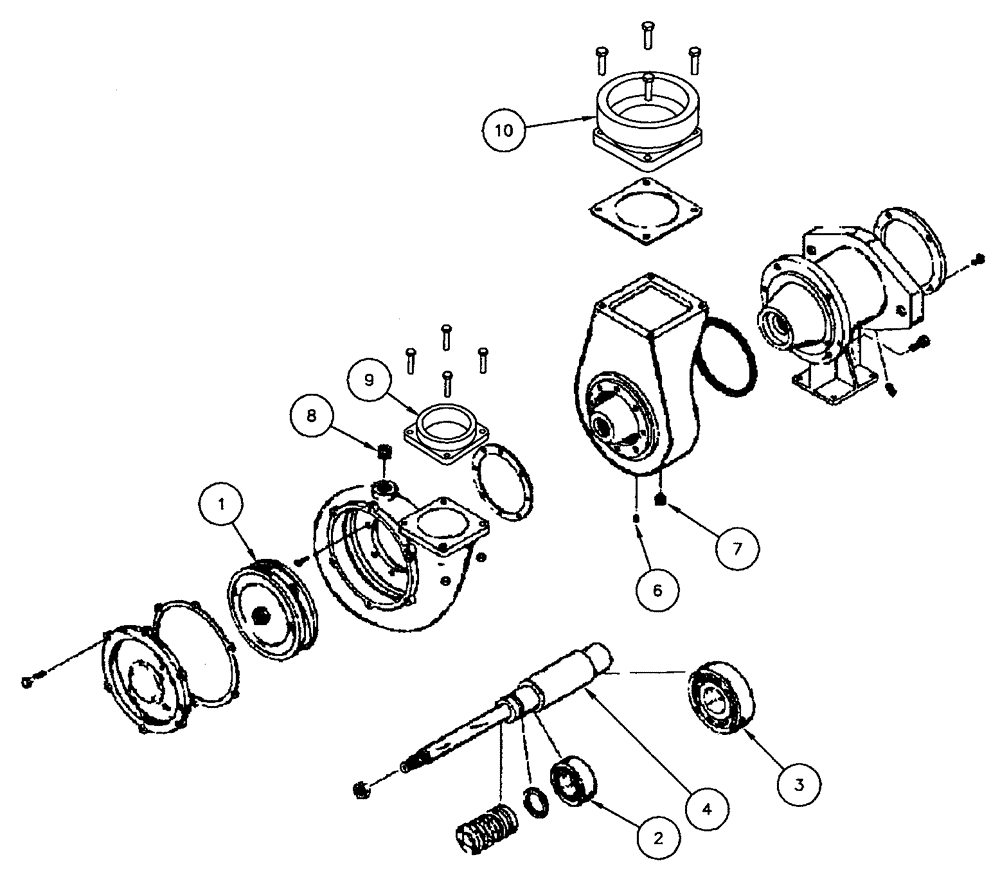 10

9

8

1

7

6

3

4

2