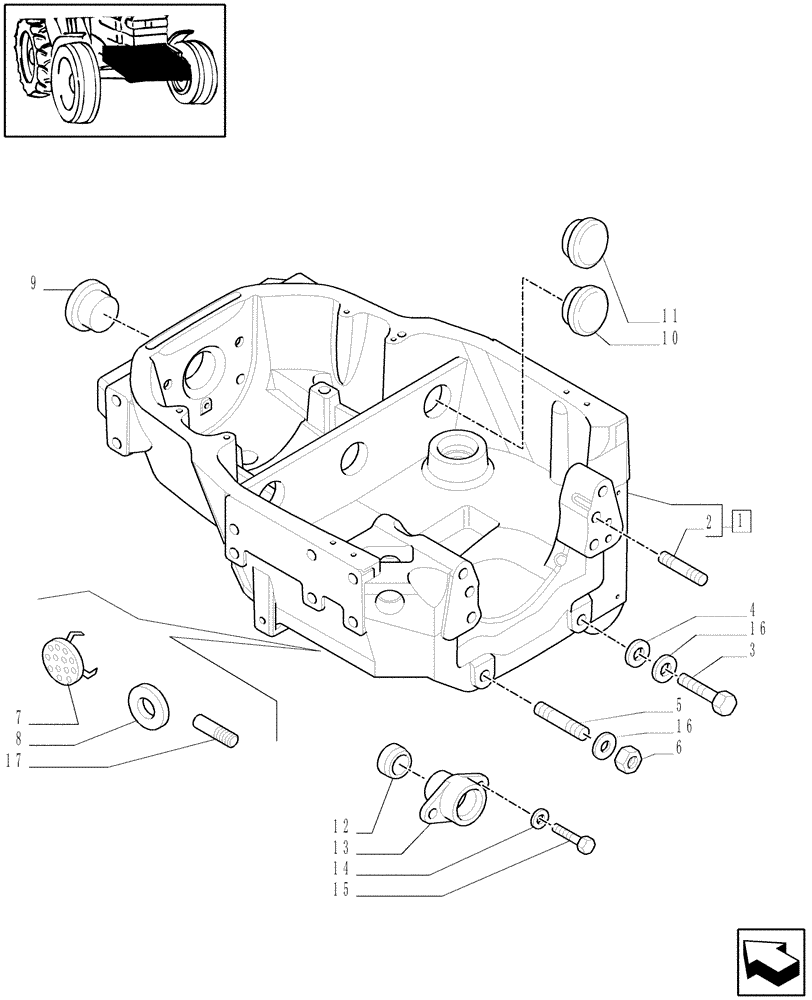 9
11
10
2
1
4
16
3
5
16
6
7
8
17
12
13
14
15