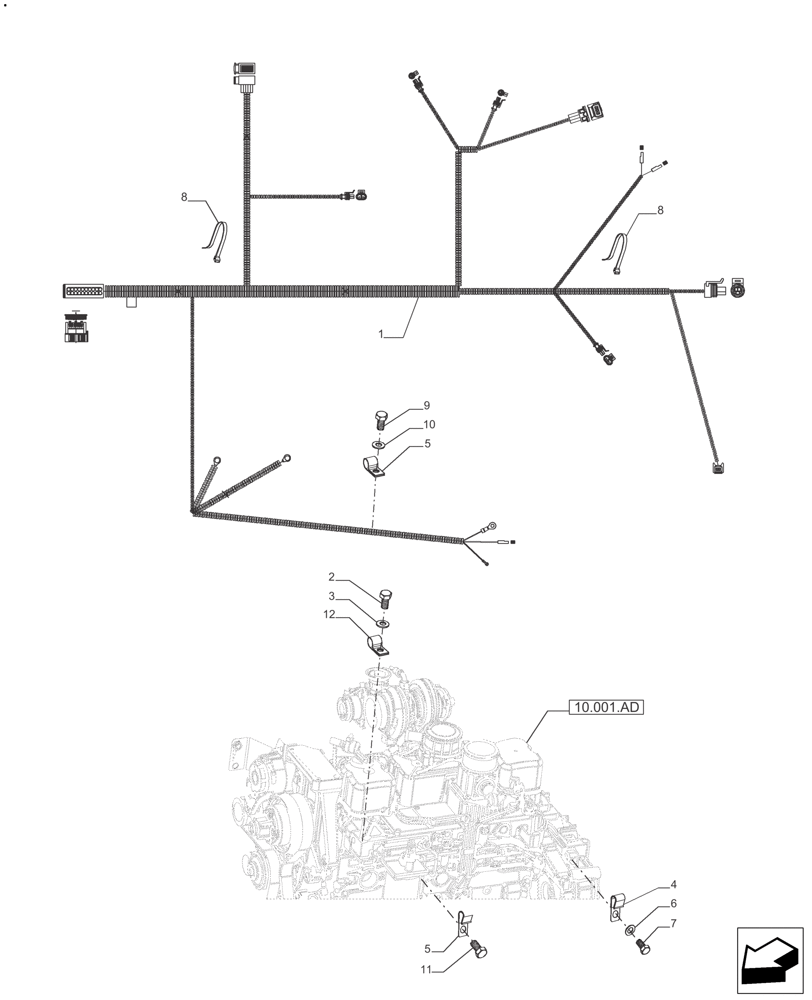 8
8
1
9
10
5
2
3
12
10.001.AD
4
6
7
5
11